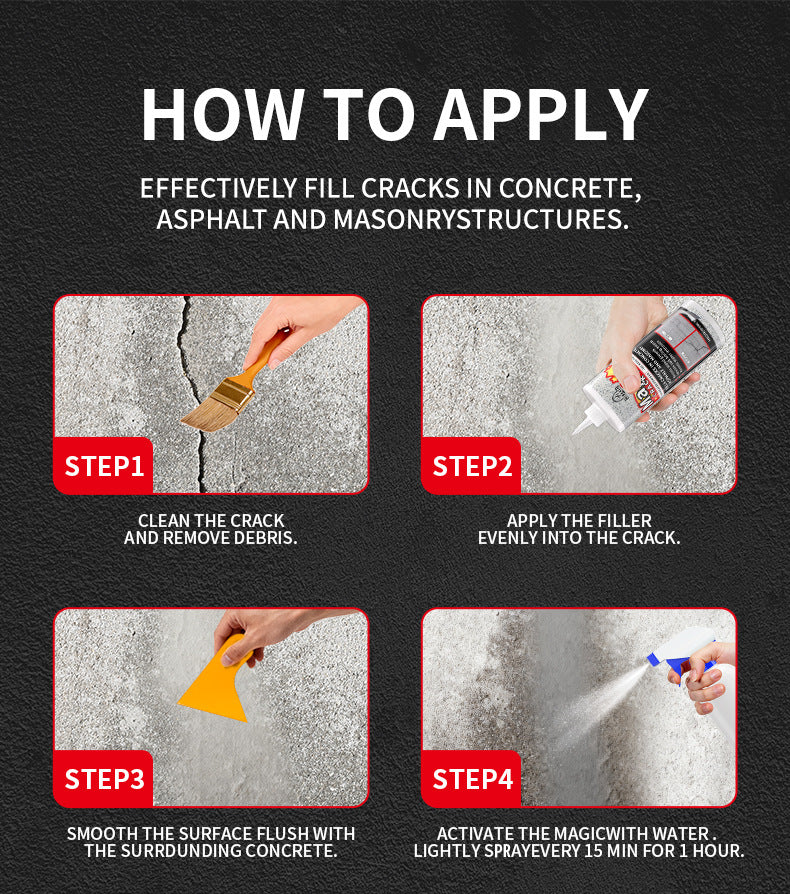 HOW TO APPLY

EFFECTIVELY FILL CRACKS IN CONCRETE, ASPHALT AND MASONRYSTRUCTURES.

STEP1

CLEAN THE CRACK AND REMOVE DEBRIS.

STEP2

APPLY THE FILLER EVENLY INTO THE CRACK.

STEP3

SMOOTH THE SURFACE FLUSH WITH THE SURRDUNDING CONCRETE.

STEP4

ACTIVATE THE MAGICWITH WATER . LIGHTLY SPRAYEVERY 15 MIN FOR 1 HOUR.