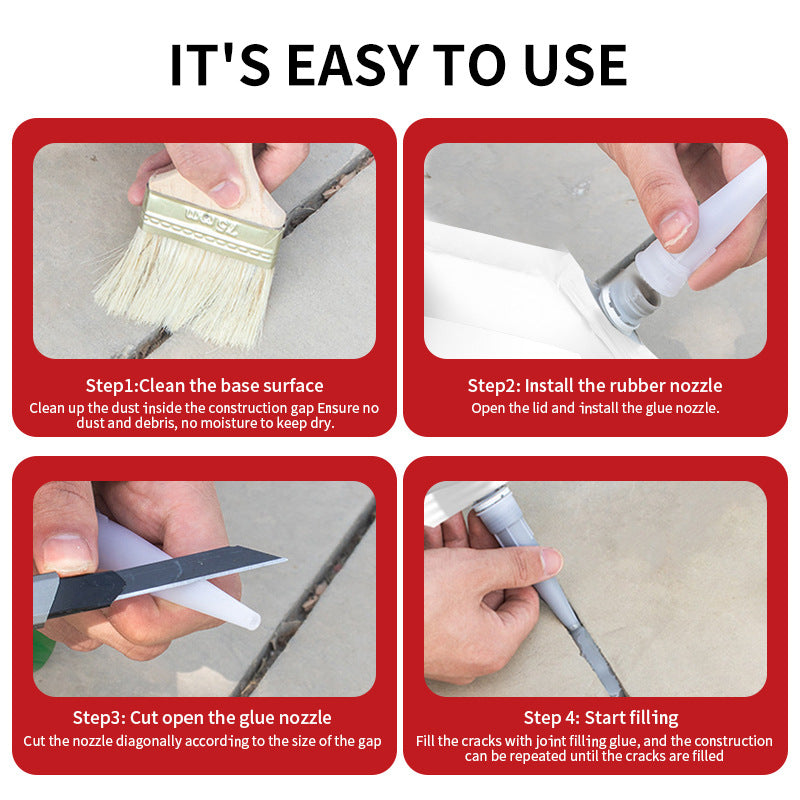 IT'S EASY TO USE

75mm

Step1:Clean the base surface
Clean up the dust inside the construction gap Ensure no dust and debris, no moisture to keep dry.

Step2: Install the rubber nozzle
Open the lid and install the glue nozzle.

Step3: Cut open the glue nozzle
Cut the nozzle diagonally according to the size of the gap

Step 4: Start filling
Fill the cracks with joint filling glue, and the construction can be repeated until the cracks are filled