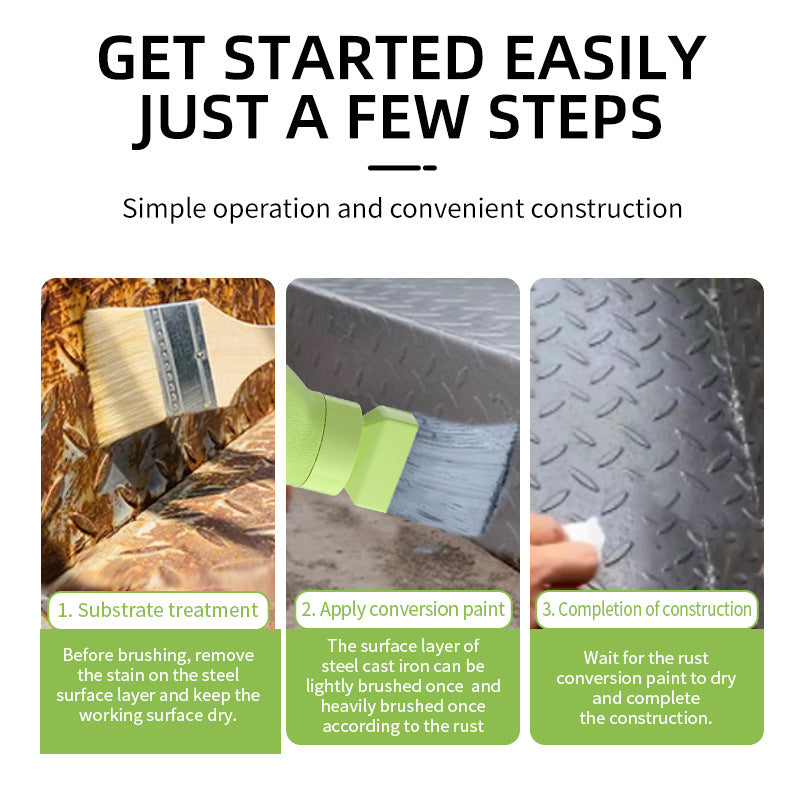 GET STARTED EASILY
JUST A FEW STEPS

Simple operation and convenient construction

1. Substrate treatment

Before brushing, remove the stain on the steel surface layer and keep the working surface dry.

2. Apply conversion paint

The surface layer of steel cast iron can be lightly brushed once and heavily brushed once according to the rust

3. Completion of construction

Wait for the rust conversion paint to dry and complete the construction.