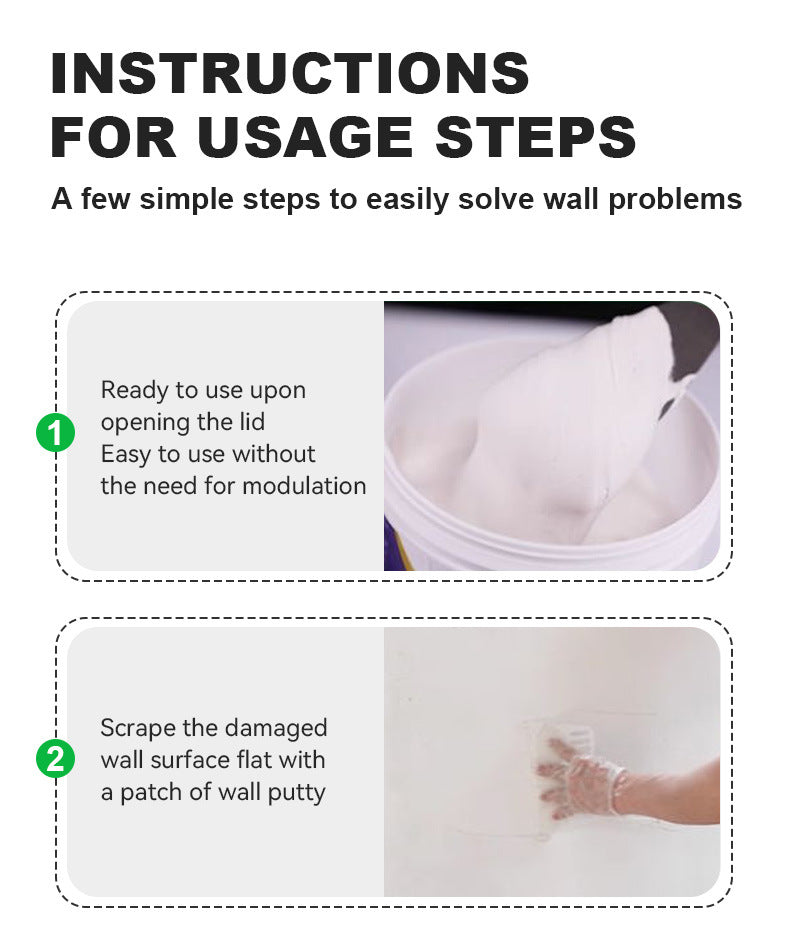 INSTRUCTIONS FOR USAGE STEPS

A few simple steps to easily solve wall problems

1

Ready to use upon opening the lid
Easy to use without the need for modulation

2

Scrape the damaged wall surface flat with a patch of wall putty