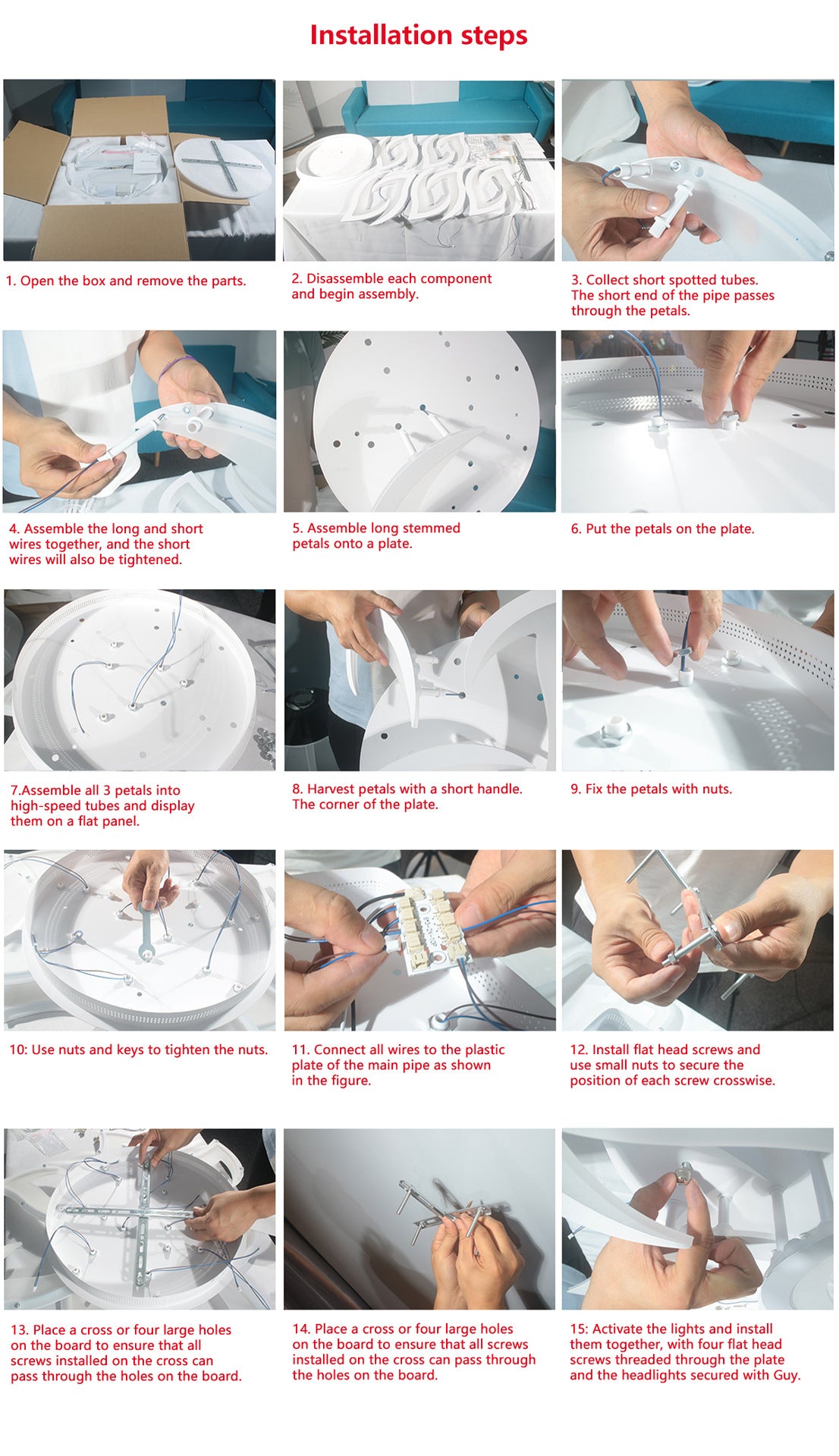 Installation steps

1. Open the box and remove the parts.

2. Disassemble each component and begin assembly.

3. Collect short spotted tubes. The short end of the pipe passes through the petals.

4. Assemble the long and short wires together, and the short wires will also be tightened.

5. Assemble long stemmed petals onto a plate.

6. Put the petals on the plate.

7.Assemble all 3 petals into high-speed tubes and display them on a flat panel.

8. Harvest petals with a short handle. The corner of the plate.

9. Fix the petals with nuts.

10: Use nuts and keys to tighten the nuts.

11. Connect all wires to the plastic plate of the main pipe as shown in the figure.

12. Install flat head screws and use small nuts to secure the position of each screw crosswise.

13. Place a cross or four large holes on the board to ensure that all screws installed on the cross can pass through the holes on the board.

14. Place a cross or four large holes on the board to ensure that all screws installed on the cross can pass through the holes on the board.

15: Activate the lights and install them together, with four flat head screws threaded through the plate and the headlights secured with Guy.