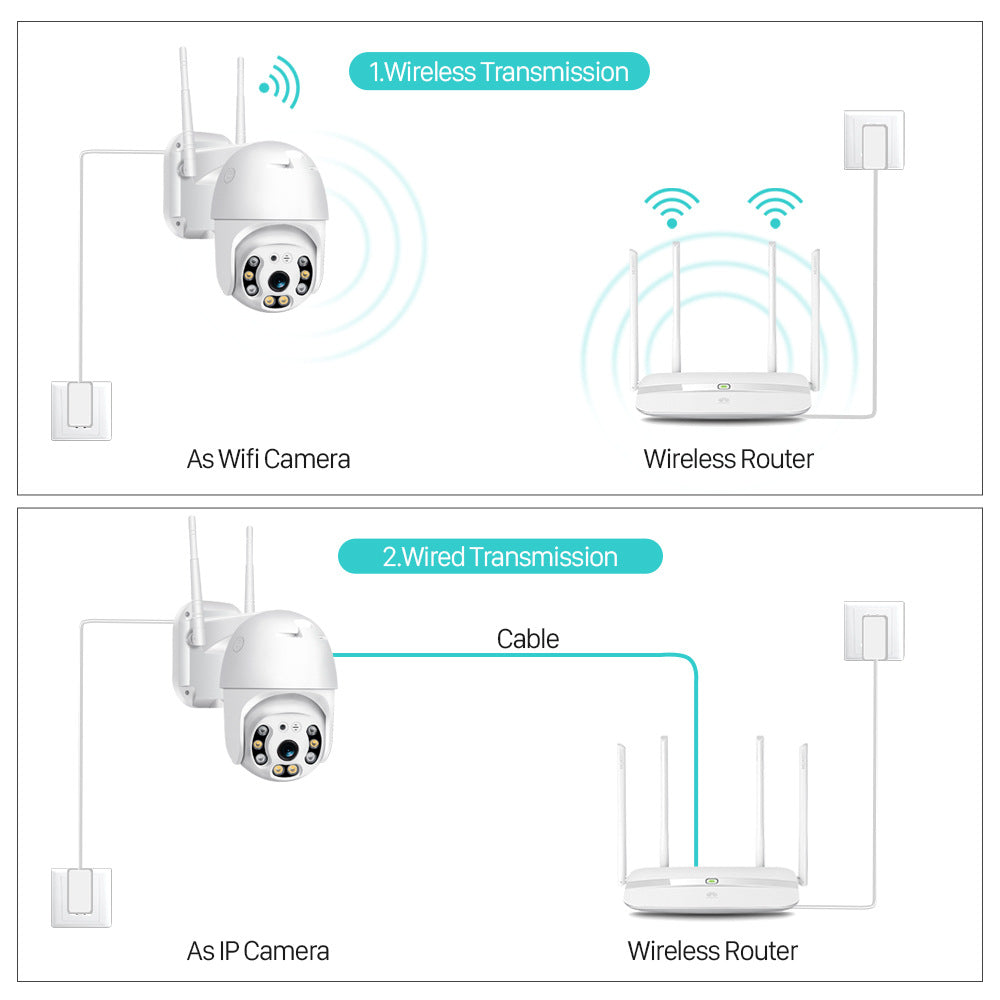 1.Wireless Transmission

As Wifi Camera

Wireless Router

2.Wired Transmission

Cable

As IP Camera

Wireless Router