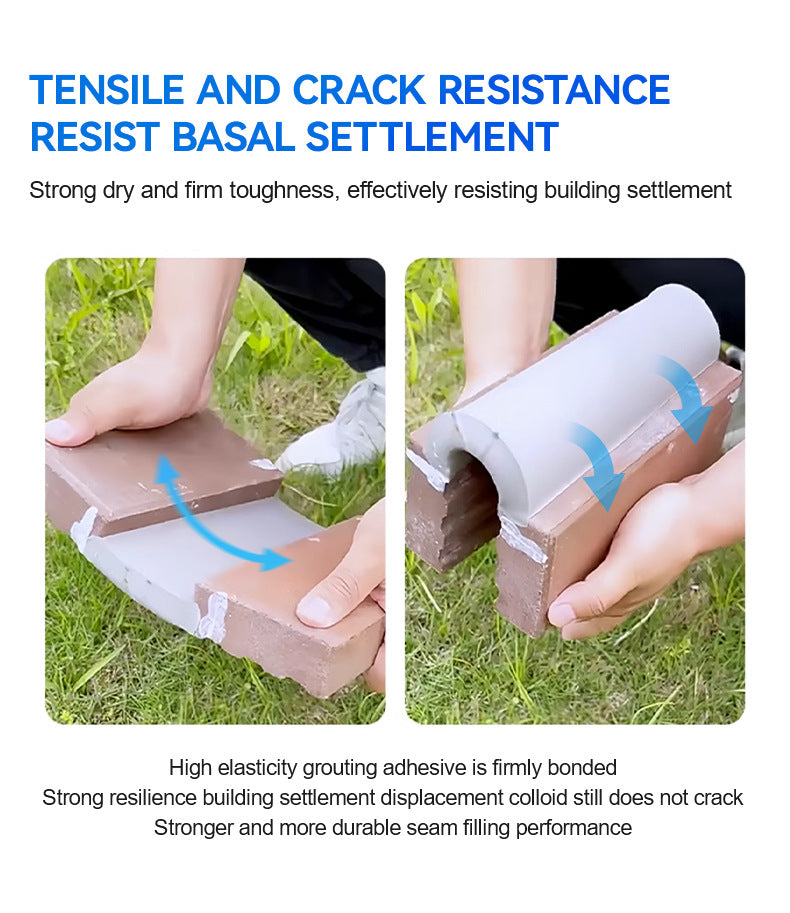 TENSILE AND CRACK RESISTANCE
RESIST BASAL SETTLEMENT

Strong dry and firm toughness, effectively resisting building settlement

High elasticity grouting adhesive is firmly bonded
Strong resilience building settlement displacement colloid still does not crack
Stronger and more durable seam filling performance