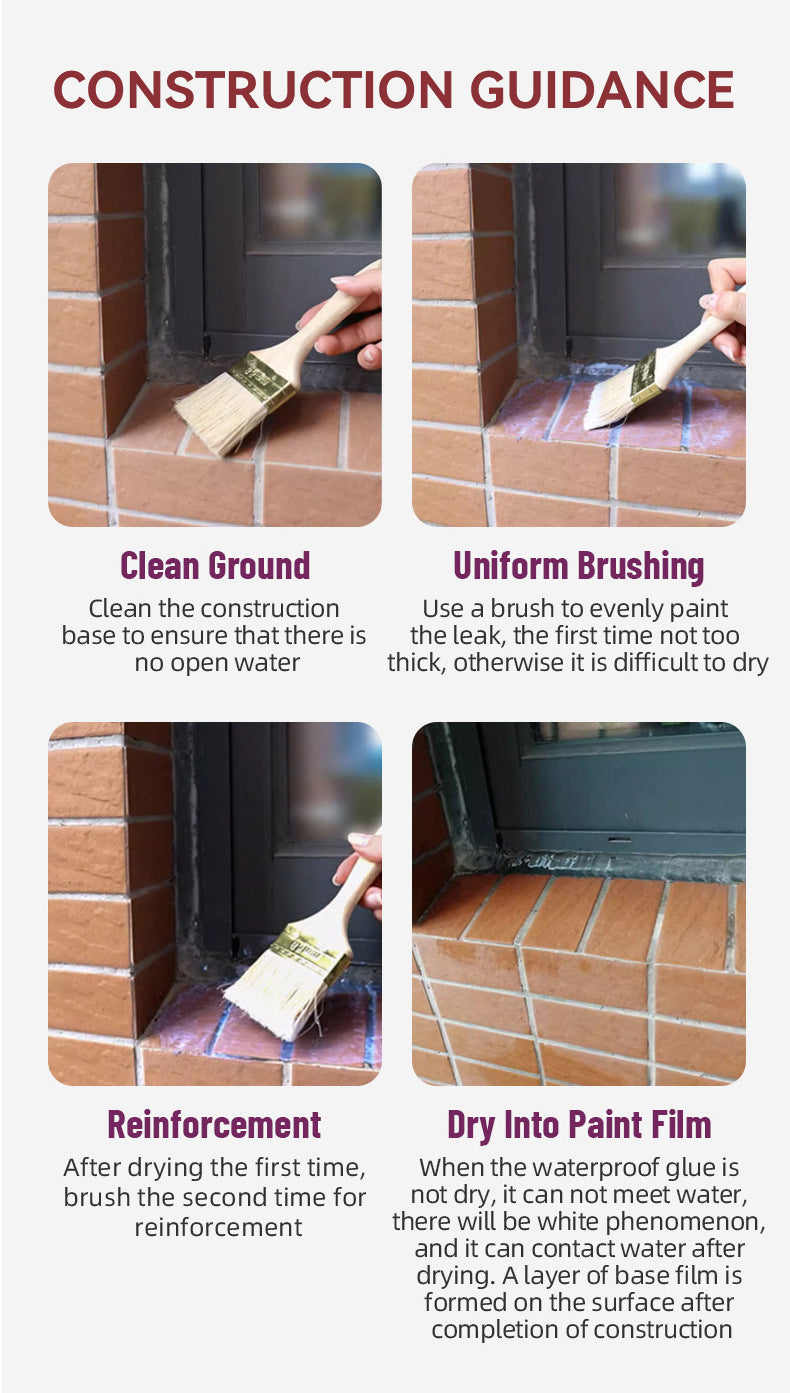 CONSTRUCTION GUIDANCE

Clean Ground

Clean the construction base to ensure that there is no open water

Uniform Brushing

Use a brush to evenly paint the leak, the first time not too thick, otherwise it is difficult to dry

Reinforcement

After drying the first time, brush the second time for reinforcement

Dry Into Paint Film

When the waterproof glue is not dry, it can not meet water, there will be white phenomenon, and it can contact water after drying. A layer of base film is formed on the surface after completion of construction