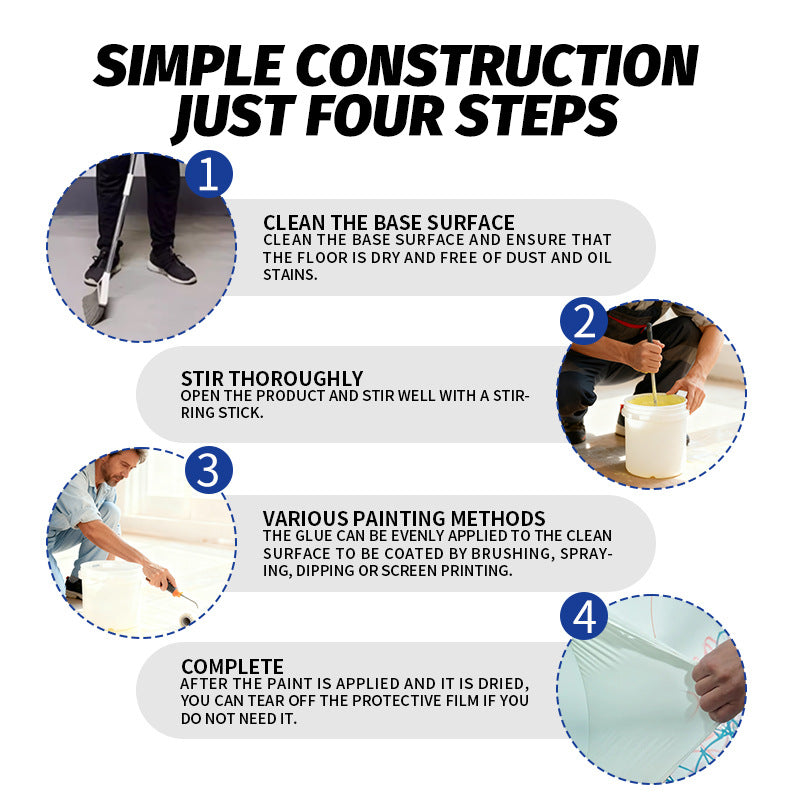 SIMPLE CONSTRUCTION
JUST FOUR STEPS

1

CLEAN THE BASE SURFACE
CLEAN THE BASE SURFACE AND ENSURE THAT THE FLOOR IS DRY AND FREE OF DUST AND OIL STAINS.

2

STIR THOROUGHLY
OPEN THE PRODUCT AND STIR WELL WITH A STIRRING STICK.

3

VARIOUS PAINTING METHODS
THE GLUE CAN BE EVENLY APPLIED TO THE CLEAN SURFACE TO BE COATED BY BRUSHING, SPRAYING, DIPPING OR SCREEN PRINTING.

4

COMPLETE
AFTER THE PAINT IS APPLIED AND IT IS DRIED, YOU CAN TEAR OFF THE PROTECTIVE FILM IF YOU DO NOT NEED IT.