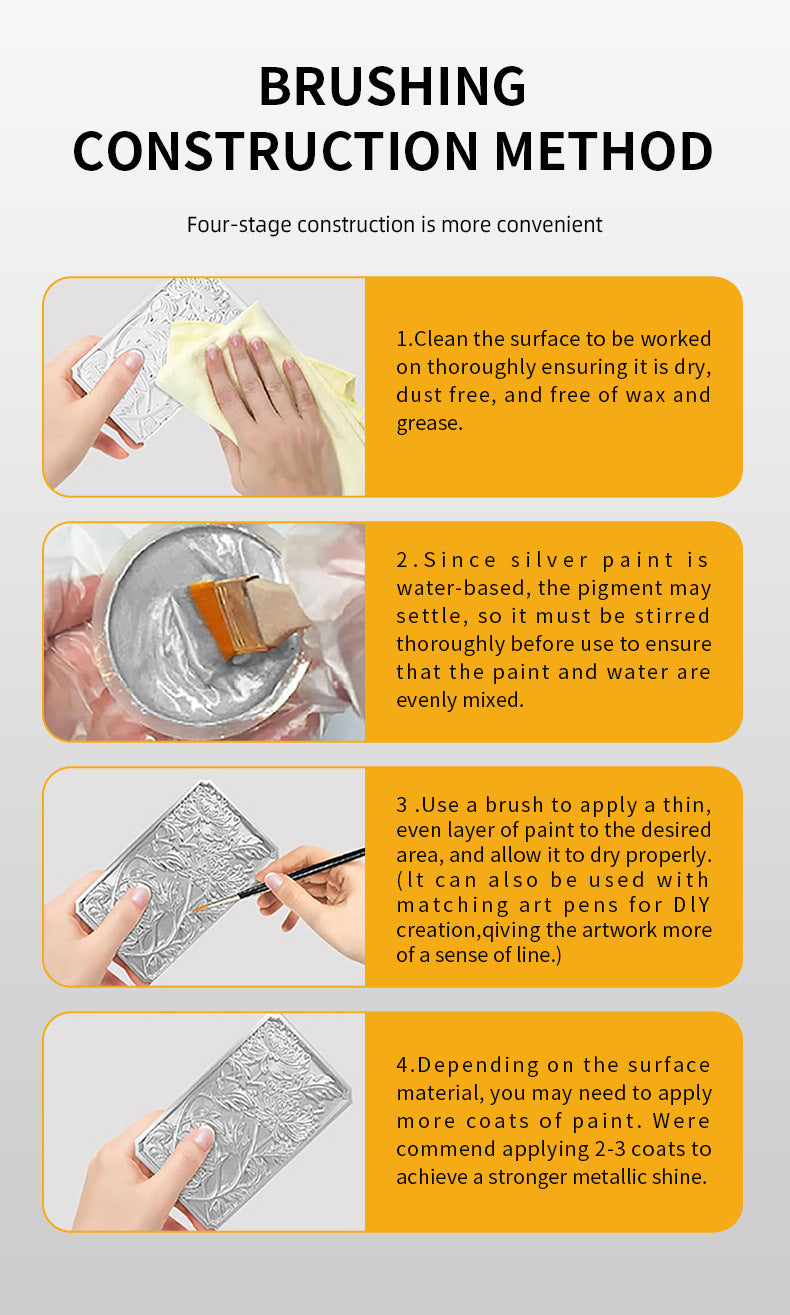 BRUSHING CONSTRUCTION METHOD

Four-stage construction is more convenient

1.Clean the surface to be worked on thoroughly ensuring it is dry, dust free, and free of wax and grease.

2.Since silver paint is water-based, the pigment may settle, so it must be stirred thoroughly before use to ensure that the paint and water are evenly mixed.

3 .Use a brush to apply a thin, even layer of paint to the desired area, and allow it to dry properly. (lt can also be used with matching art pens for DlY creation,qiving the artwork more of a sense of line.)

4.Depending on the surface material, you may need to apply more coats of paint. Were commend applying 2-3 coats to achieve a stronger metallic shine.