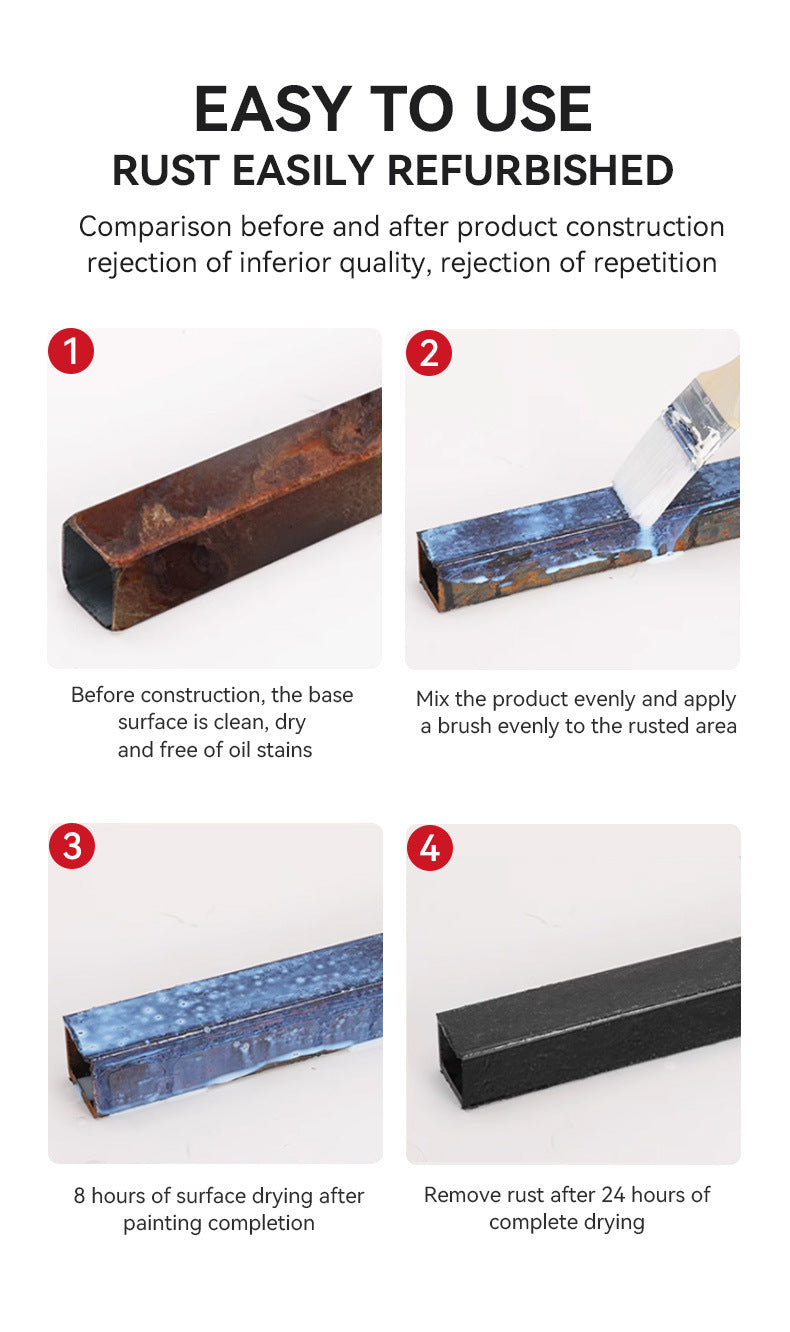 EASY TO USE
RUST EASILY REFURBISHED

Comparison before and after product construction rejection of inferior quality, rejection of repetition

1

Before construction, the base surface is clean, dry and free of oil stains

2

Mix the product evenly and apply a brush evenly to the rusted area

3

8 hours of surface drying after painting completion

4

Remove rust after 24 hours of complete drying