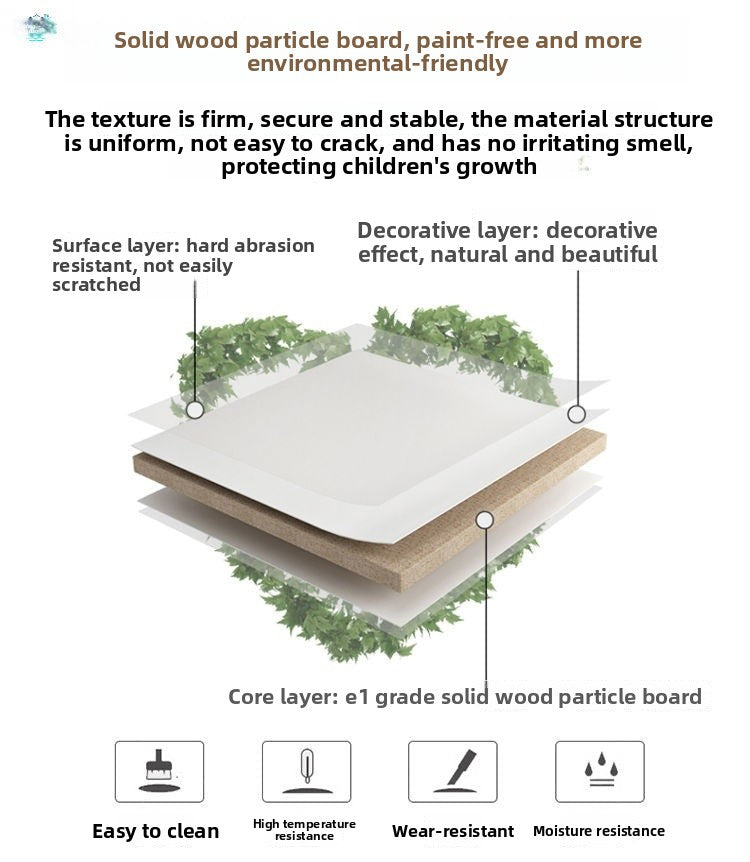 Solid wood particle board, paint-free and more environmental-friendly

The texture is firm, secure and stable, the material structure is uniform, not easy to crack, and has no irritating smell, protecting children's growth

Surface layer: hard abrasion resistant, not easily scratched

Decorative layer: decorative effect, natural and beautiful

Core layer: e1 grade solid wood particle board

Easy to clean

High temperature resistance

Wear-resistant

Moisture resistance