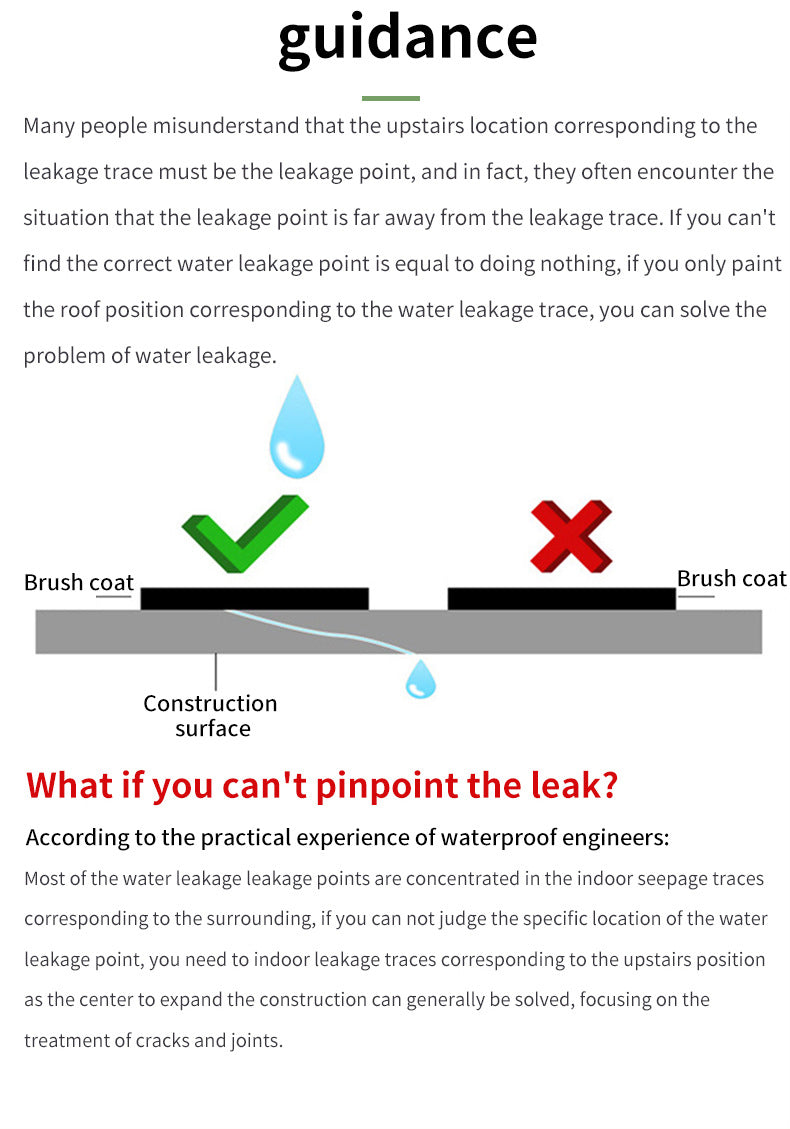 guidance

Many people misunderstand that the upstairs location corresponding to the leakage trace must be the leakage point, and in fact, they often encounter the situation that the leakage point is far away from the leakage trace. If you can't find the correct water leakage point is equal to doing nothing, if you only paint the roof position corresponding to the water leakage trace, you can solve the problem of water leakage.

Brush coat

Brush coat

Construction surface

What if you can't pinpoint the leak?

According to the practical experience of waterproof engineers:

Most of the water leakage leakage points are concentrated in the indoor seepage traces corresponding to the surrounding, if you can not judge the specific location of the water leakage point, you need to indoor leakage traces corresponding to the upstairs position as the center to expand the construction can generally be solved, focusing on the treatment of cracks and joints.