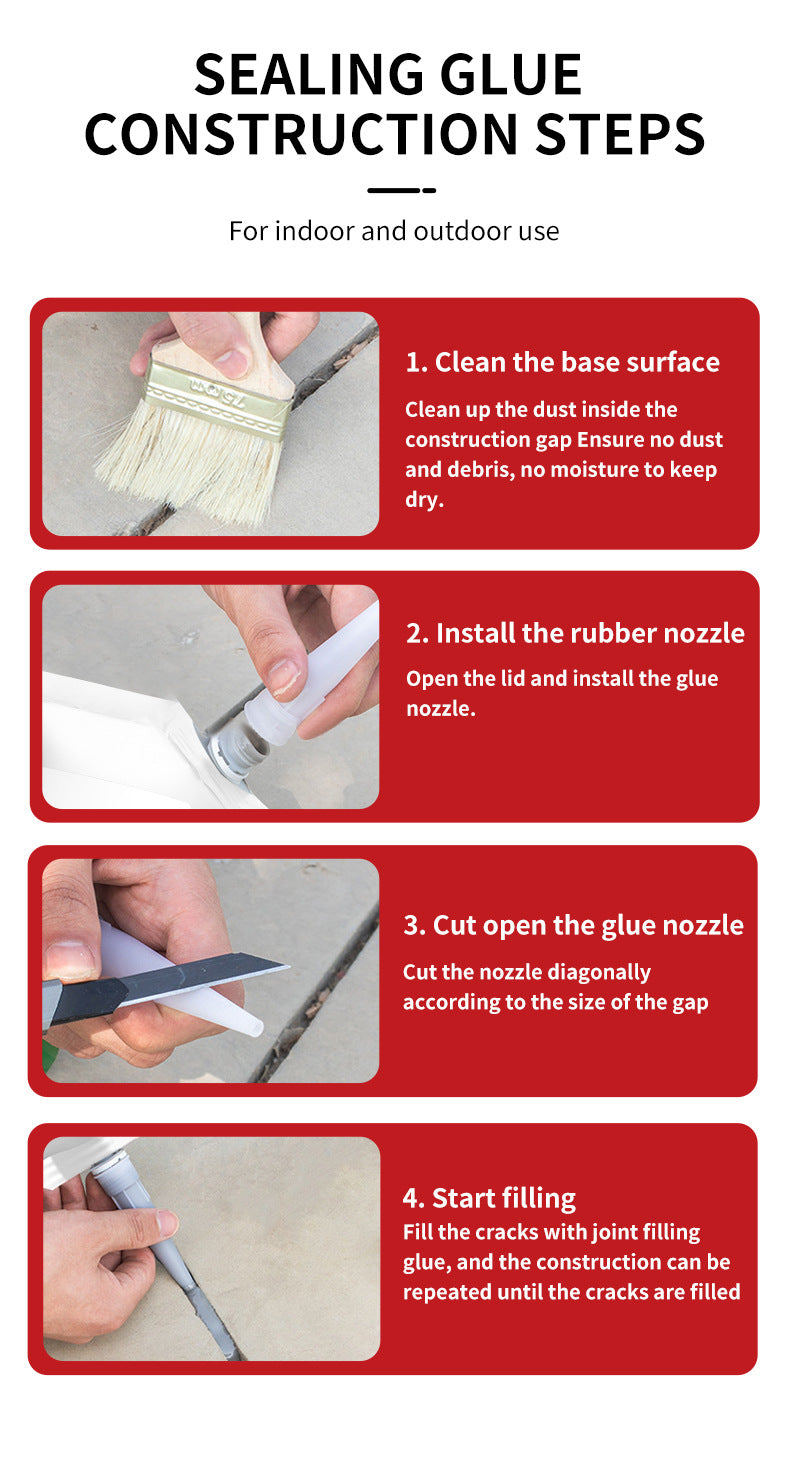 SEALING GLUE CONSTRUCTION STEPS

For indoor and outdoor use

75mm

1. Clean the base surface

Clean up the dust inside the construction gap Ensure no dust and debris, no moisture to keep dry.

2. Install the rubber nozzle

Open the lid and install the glue nozzle.

3. Cut open the glue nozzle

Cut the nozzle diagonally according to the size of the gap

4. Start filling

Fill the cracks with joint filling glue, and the construction can be repeated until the cracks are filled