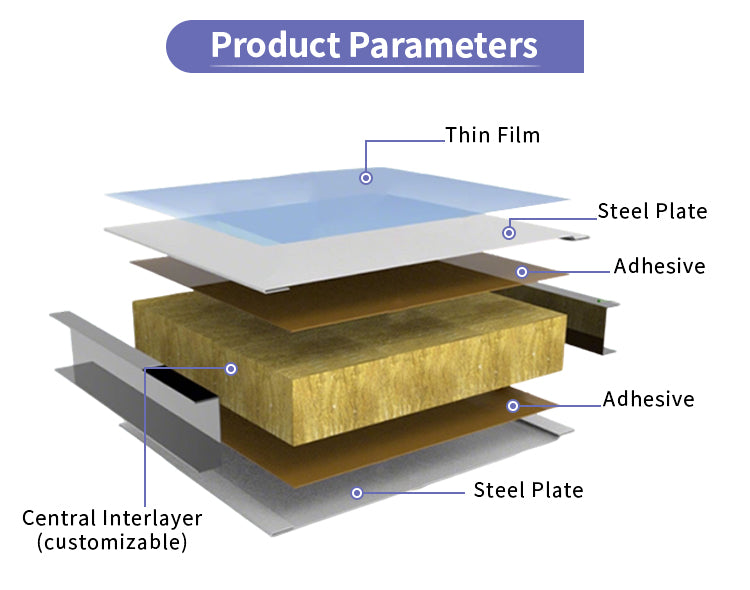 Product Parameters

Thin Film

Steel Plate

Adhesive

Adhesive

Steel Plate

Central Interlayer (customizable)