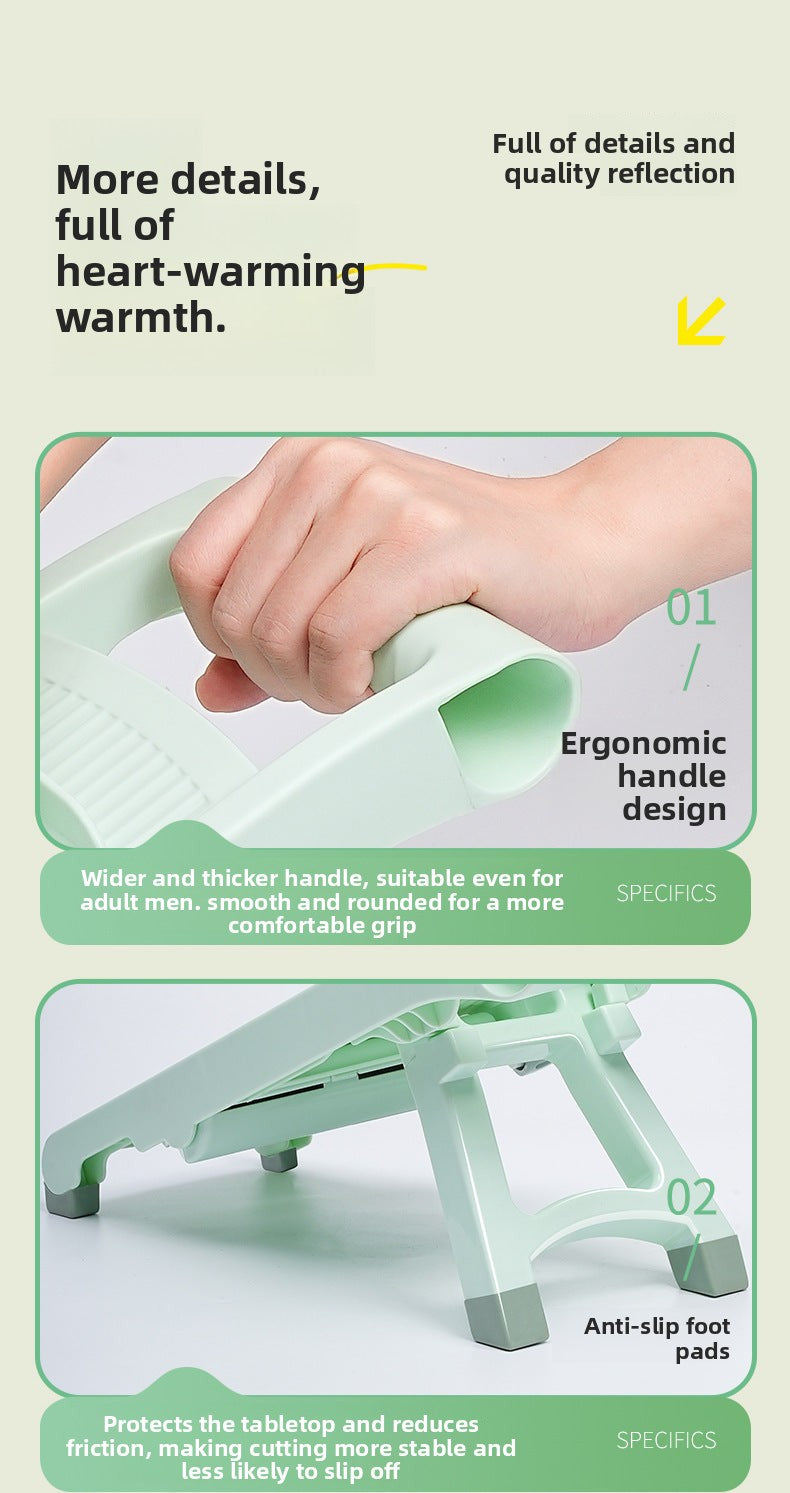 More details, full of heart-warming warmth.

Full of details and quality reflection

01
/
Ergonomic handle design

Wider and thicker handle, suitable even for adult men. smooth and rounded for a more comfortable grip

SPECIFICS

02
/
Anti-slip foot pads

Protects the tabletop and reduces friction, making cutting more stable and less likely to slip off

SPECIFICS