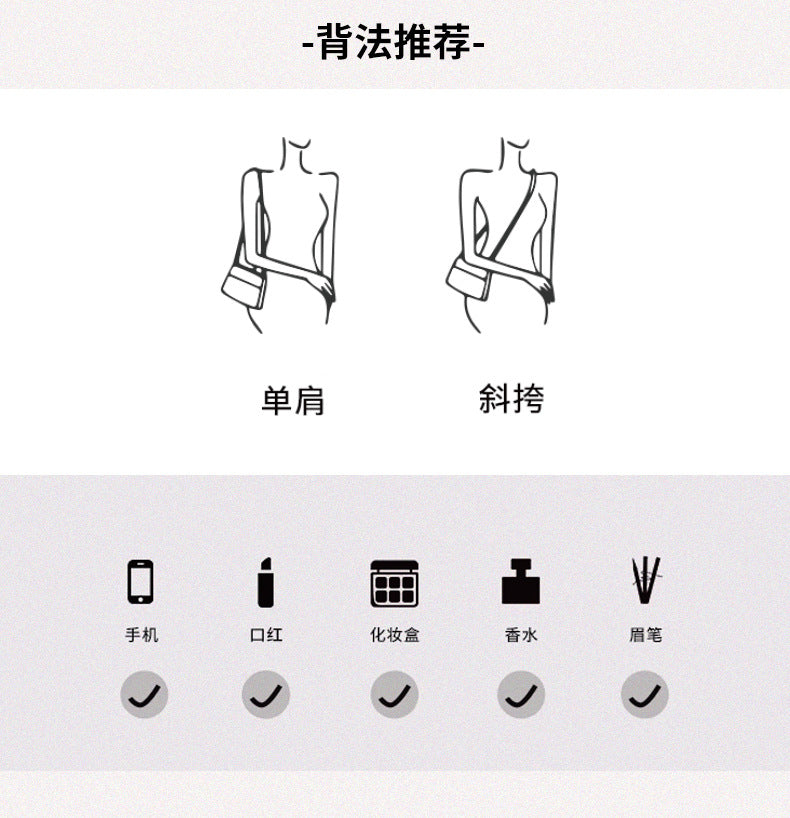 -背法推荐-

单肩

斜挎

手机

口红

化妆盒

香水

眉笔