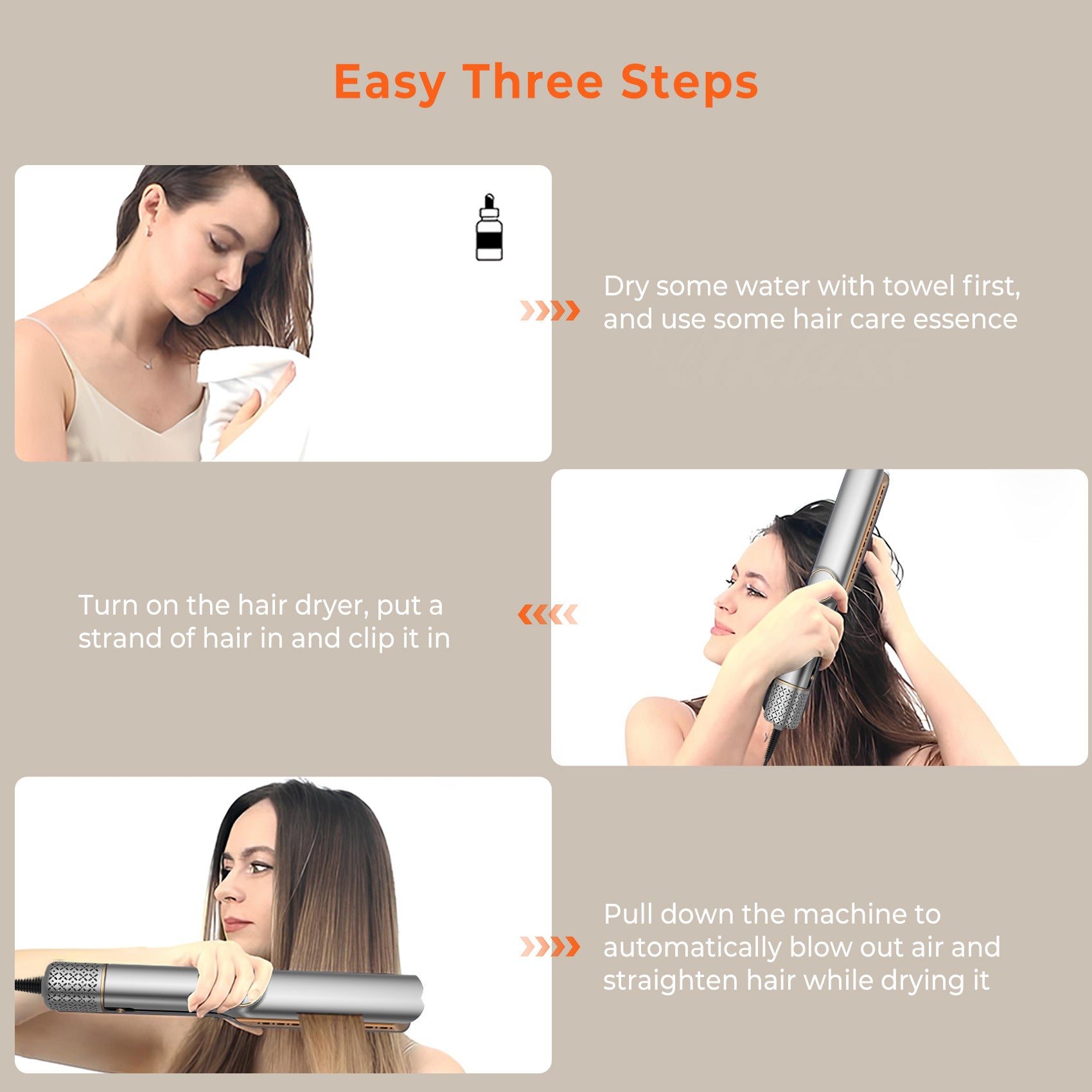 Easy Three Steps

Dry some water with towel first, and use some hair care essence

Turn on the hair dryer, put a strand of hair in and clip it in

Pull down the machine to automatically blow out air and straighten hair while drying it