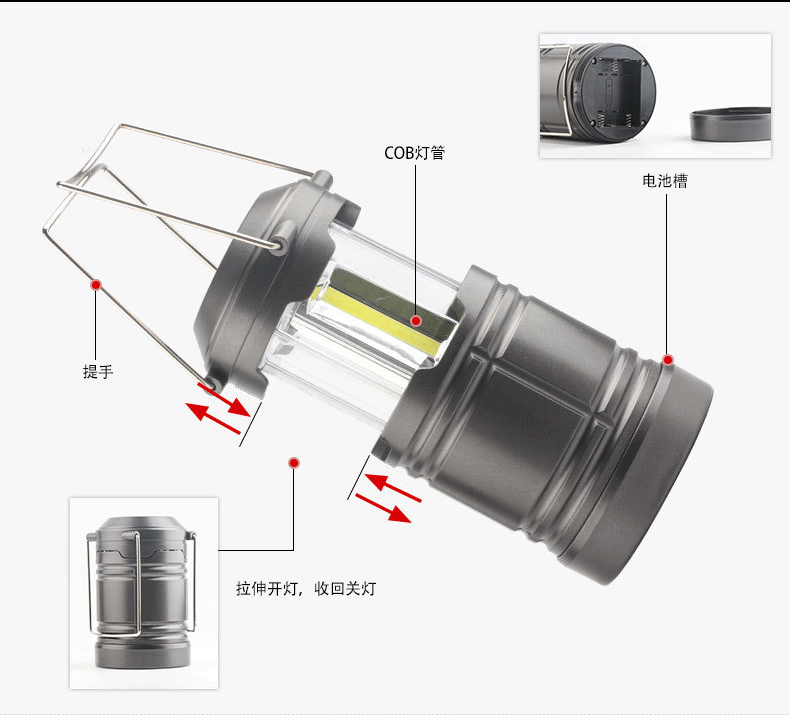 COB灯管

电池槽

提手

拉伸开灯，收回关灯