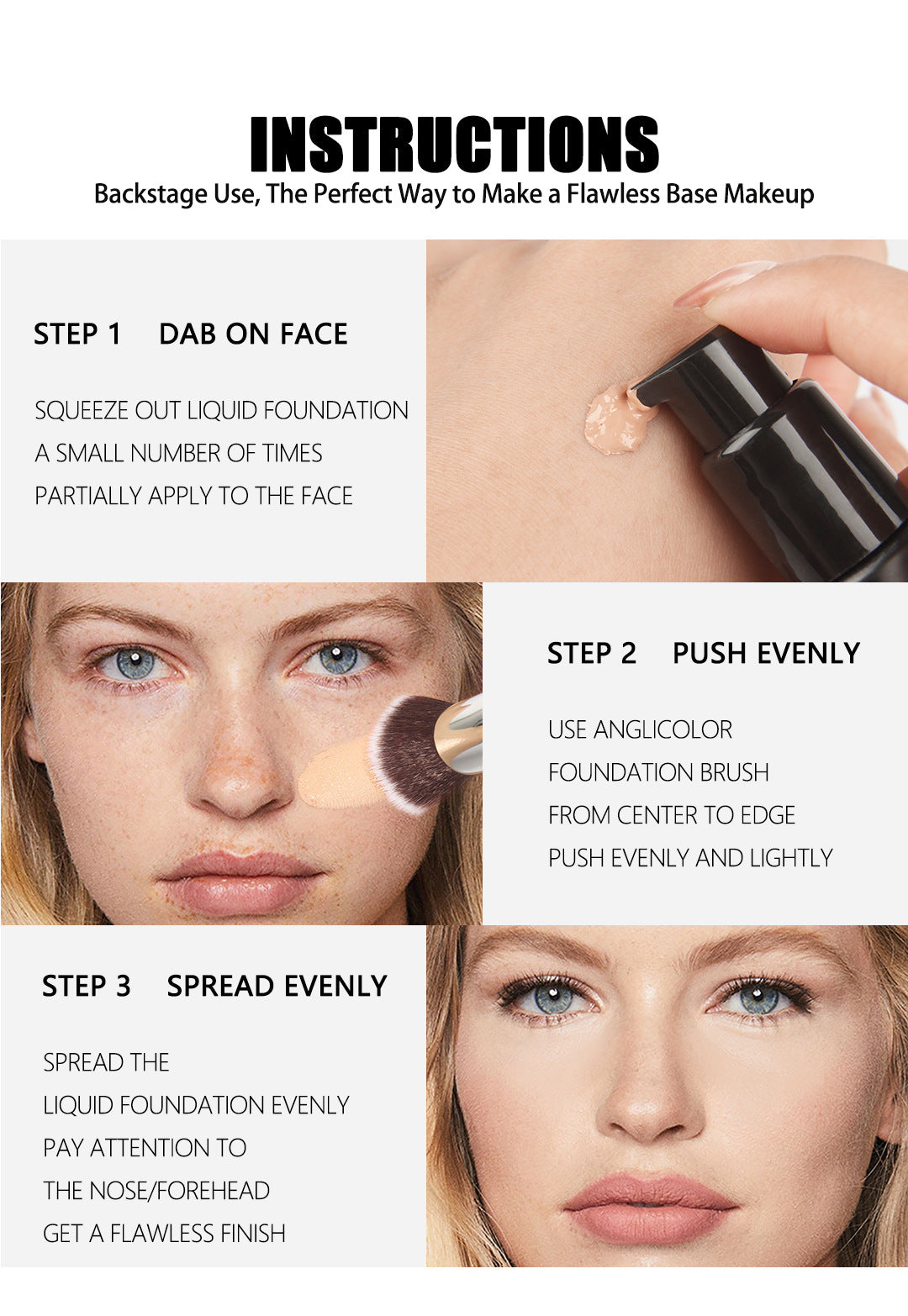 INSTRUCTIONS
Backstage Use, The Perfect Way to Make a Flawless Base Makeup

STEP 1 DAB ON FACE

SQUEEZE OUT LIQUID FOUNDATION
A SMALL NUMBER OF TIMES
PARTIALLY APPLY TO THE FACE

STEP 2 PUSH EVENLY

USE ANGLICOLOR
FOUNDATION BRUSH
FROM CENTER TO EDGE
PUSH EVENLY AND LIGHTLY

STEP 3 SPREAD EVENLY

SPREAD THE
LIQUID FOUNDATION EVENLY
PAY ATTENTION TO
THE NOSE/FOREHEAD
GET A FLAWLESS FINISH