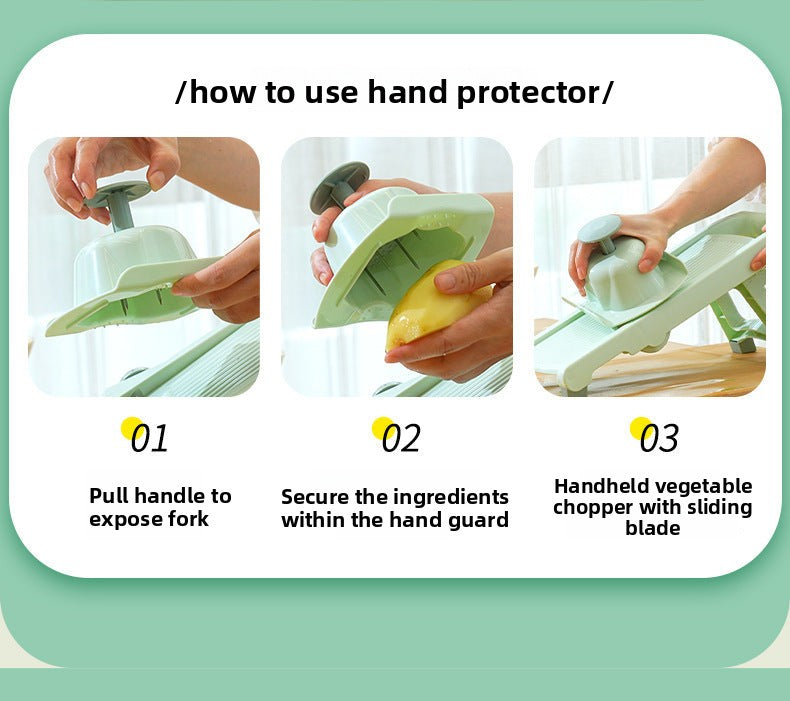 /how to use hand protector/

01

Pull handle to expose fork

02

Secure the ingredients within the hand guard

03

Handheld vegetable chopper with sliding blade