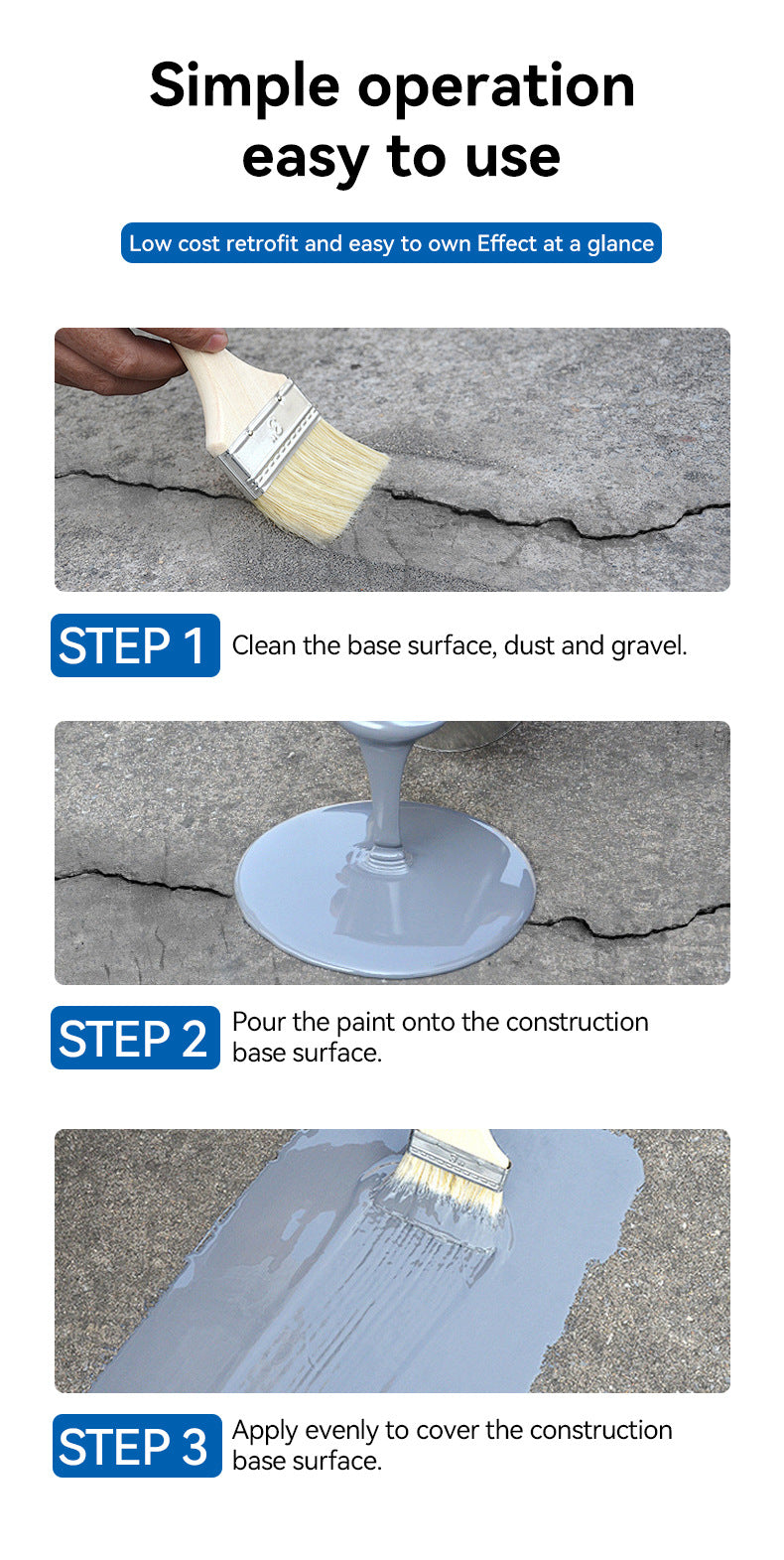 Simple operation easy to use

Low cost retrofit and easy to own Effect at a glance

STEP 1 Clean the base surface, dust and gravel.

STEP 2 Pour the paint onto the construction base surface.

STEP 3 Apply evenly to cover the construction base surface.