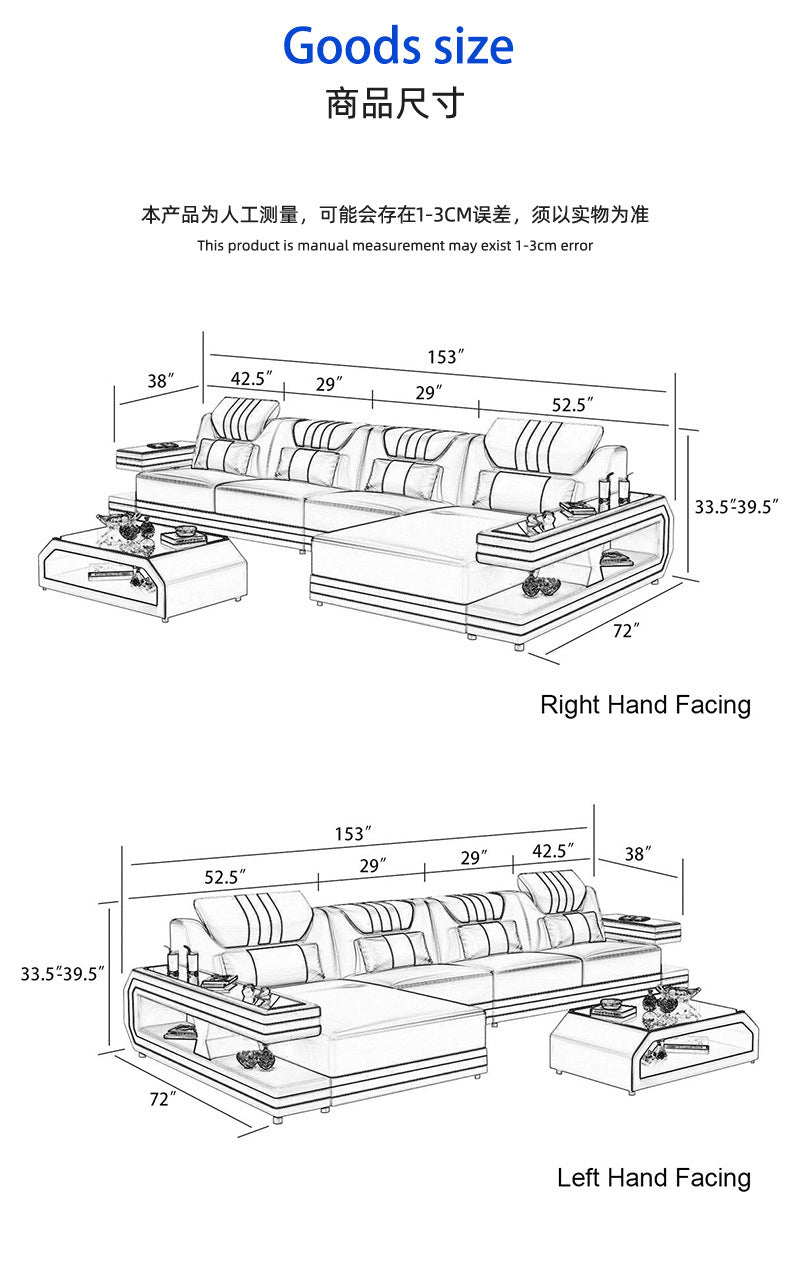 Goods size
商品尺寸

本产品为人工测量，可能会存在1-3CM误差，须以实物为准
This product is manual measurement may exist 1-3cm error

153″
38″
42.5″
29″
29″
52.5″
33.5″-39.5″
72″

Right Hand Facing

153″
52.5″
29″
29″
42.5″
38″
33.5″-39.5″
72″

Left Hand Facing