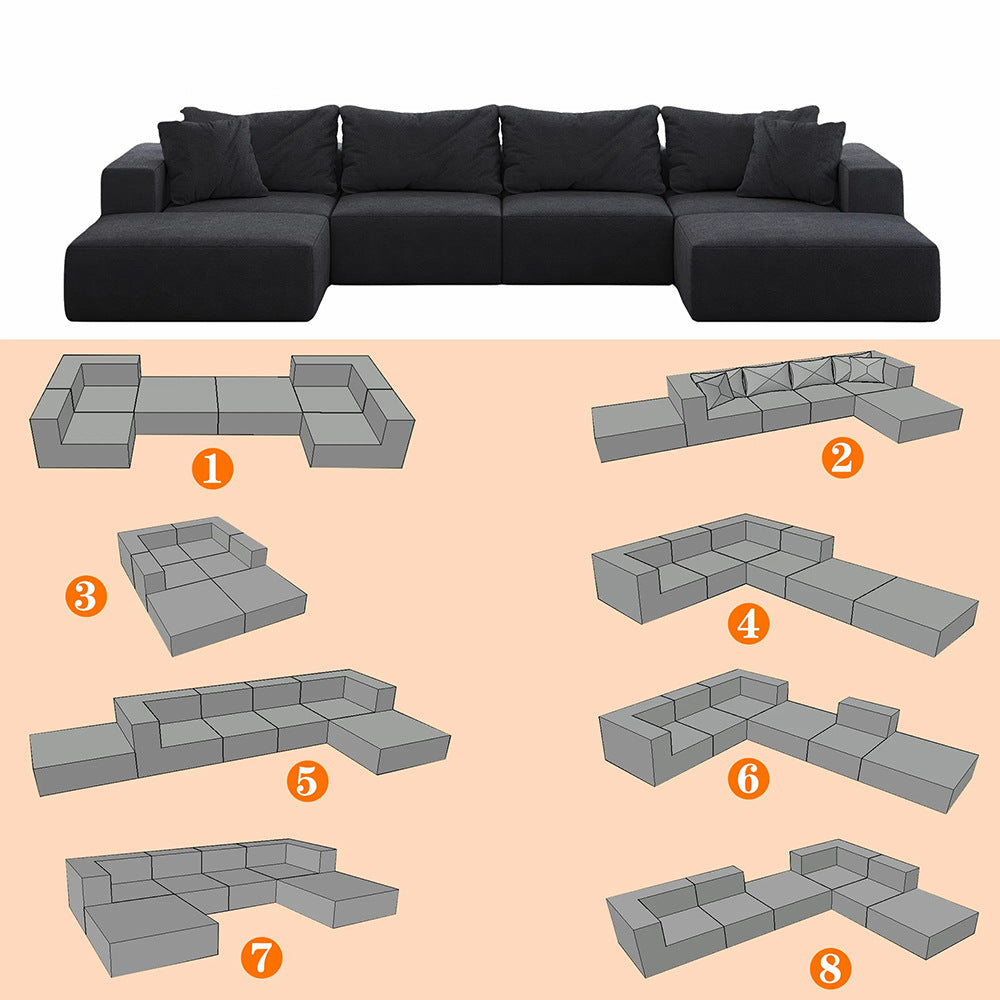 1
2
3
4
5
6
7
8