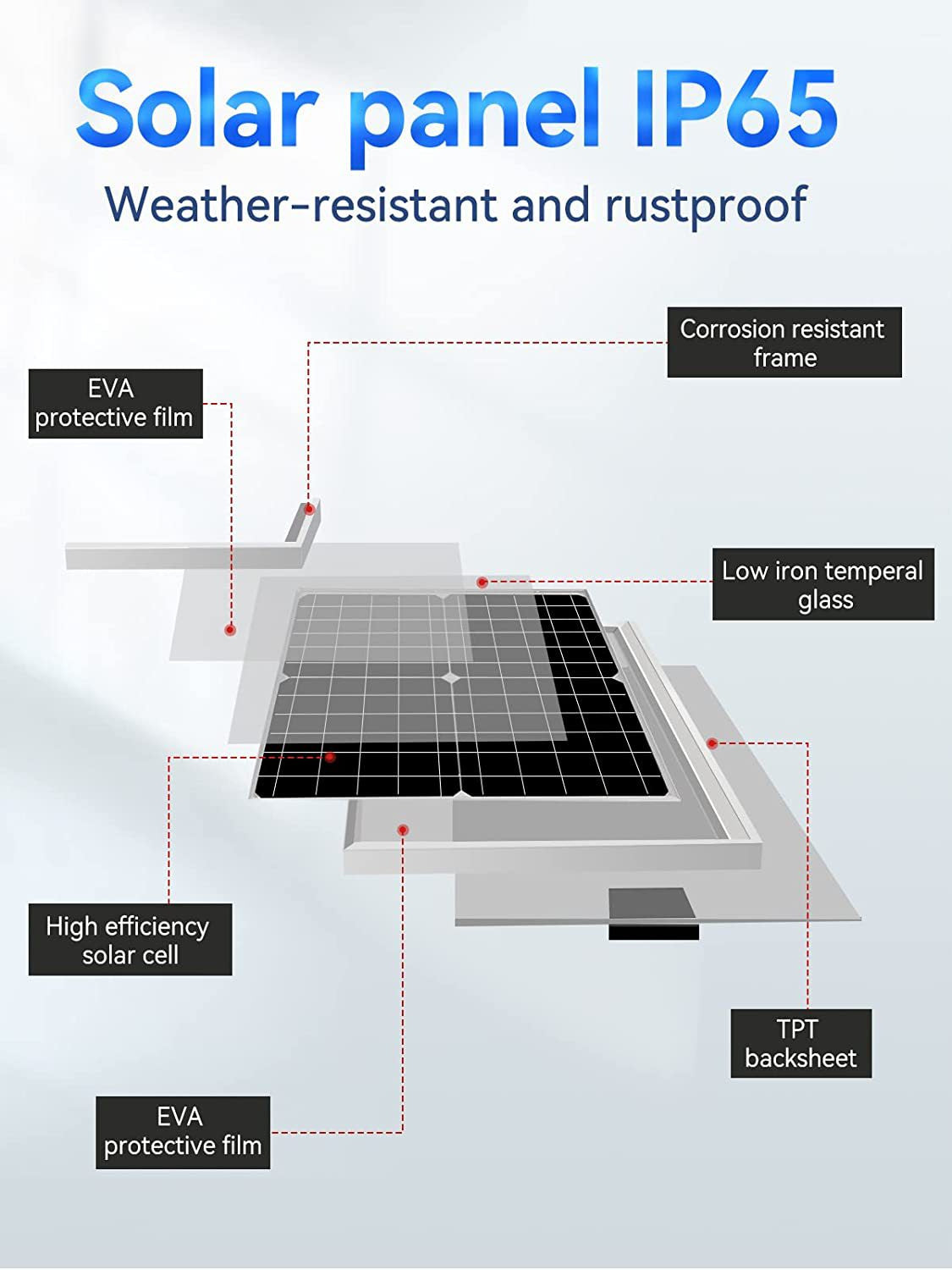 Solar panel IP65
Weather-resistant and rustproof

Corrosion resistant frame

EVA protective film

Low iron temperal glass

High efficiency solar cell

TPT backsheet

EVA protective film