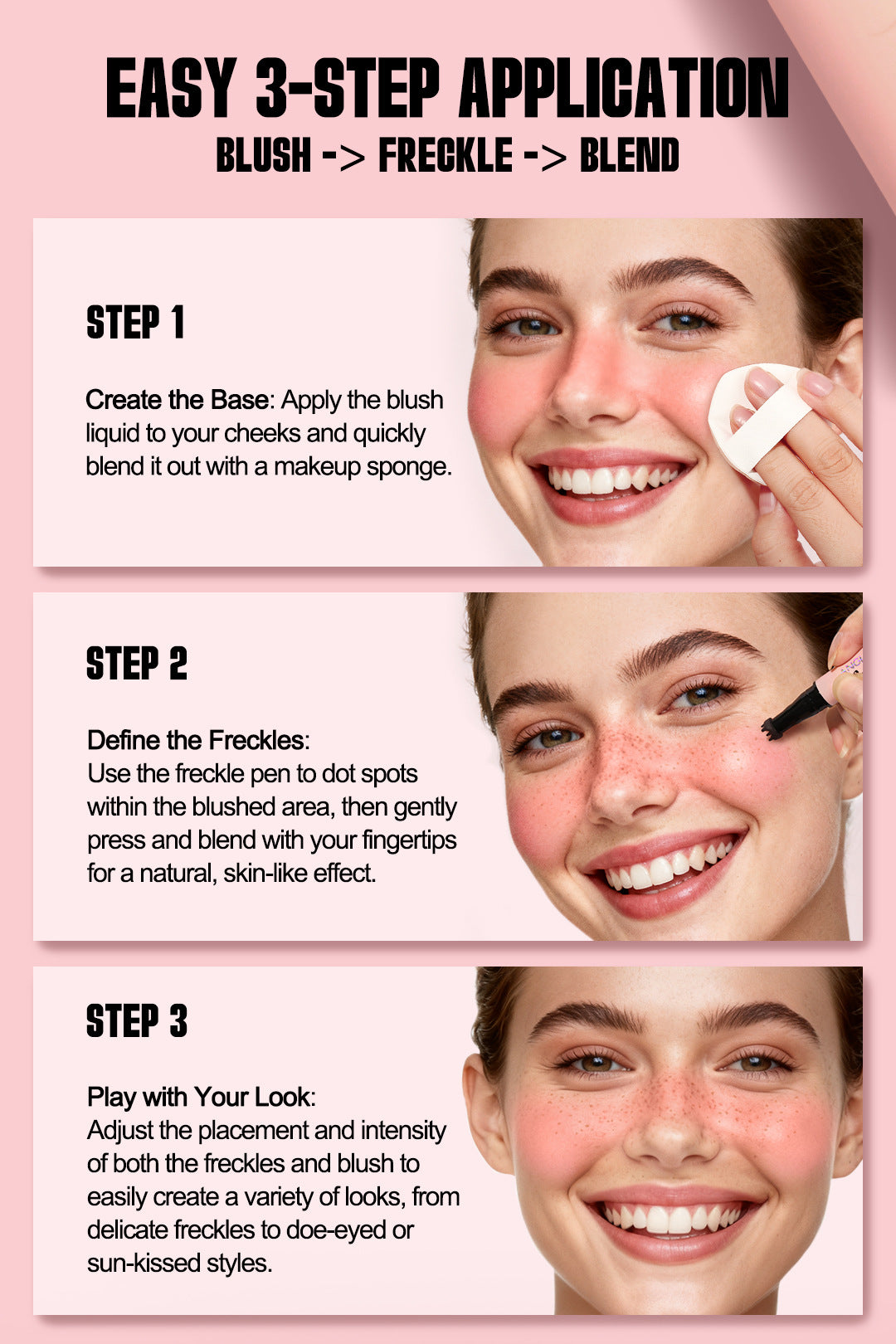 EASY 3-STEP APPLICATION
BLUSH -> FRECKLE -> BLEND

STEP 1

Create the Base: Apply the blush liquid to your cheeks and quickly blend it out with a makeup sponge.

STEP 2

Define the Freckles:
Use the freckle pen to dot spots within the blushed area, then gently press and blend with your fingertips for a natural, skin-like effect.

STEP 3

Play with Your Look:
Adjust the placement and intensity of both the freckles and blush to easily create a variety of looks, from delicate freckles to doe-eyed or sun-kissed styles.