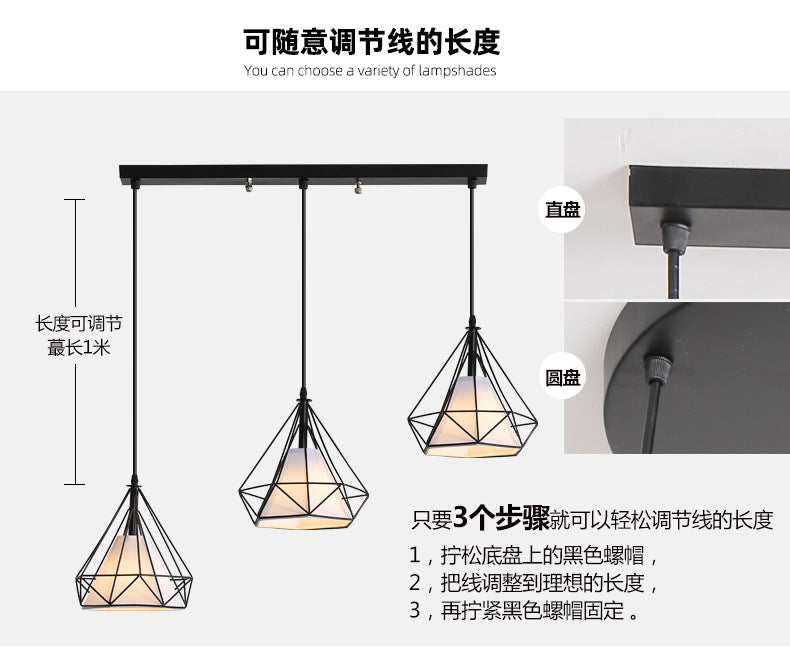 可随意调节线的长度

You can choose a variety of lampshades

长度可调节
蕞长1米

直盘

圆盘

只要3个步骤就可以轻松调节线的长度

1，拧松底盘上的黑色螺帽，

2，把线调整到理想的长度，

3，再拧紧黑色螺帽固定。