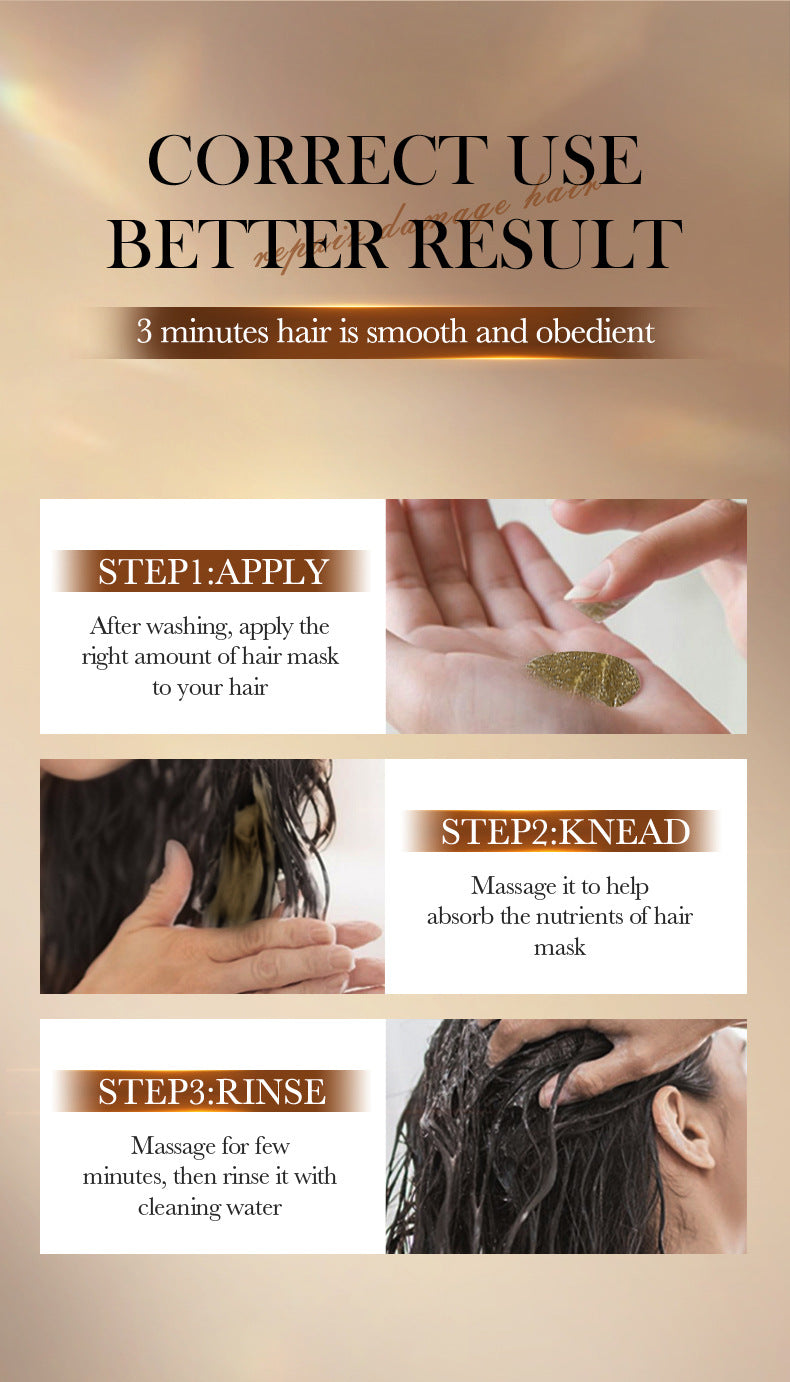 CORRECT USE
BETTER RESULT

repair damage hair

3 minutes hair is smooth and obedient

STEP1:APPLY

After washing, apply the right amount of hair mask to your hair

STEP2:KNEAD

Massage it to help absorb the nutrients of hair mask

STEP3:RINSE

Massage for few minutes, then rinse it with cleaning water