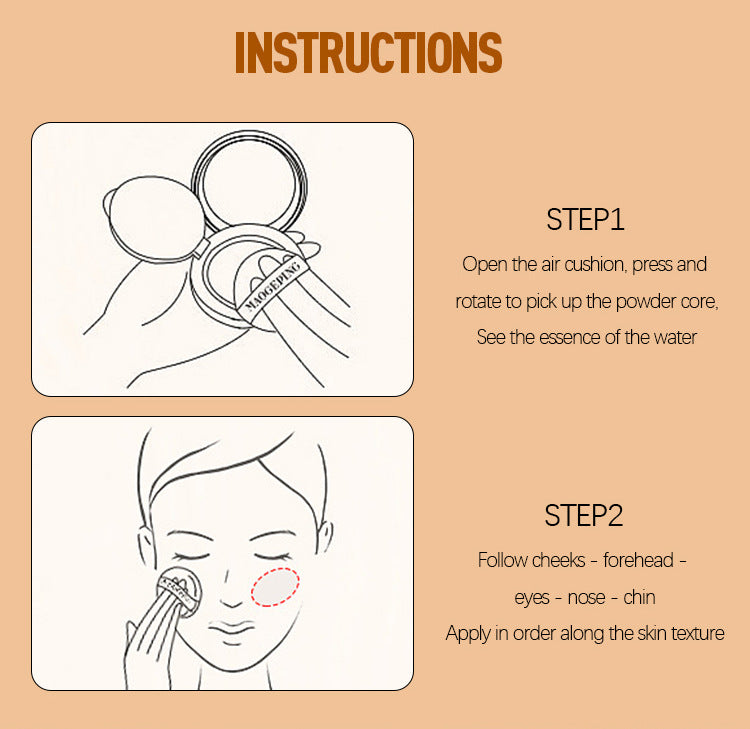 INSTRUCTIONS

MAOGEPING

STEP1

Open the air cushion, press and rotate to pick up the powder core, See the essence of the water

STEP2

Follow cheeks - forehead - eyes - nose - chin Apply in order along the skin texture