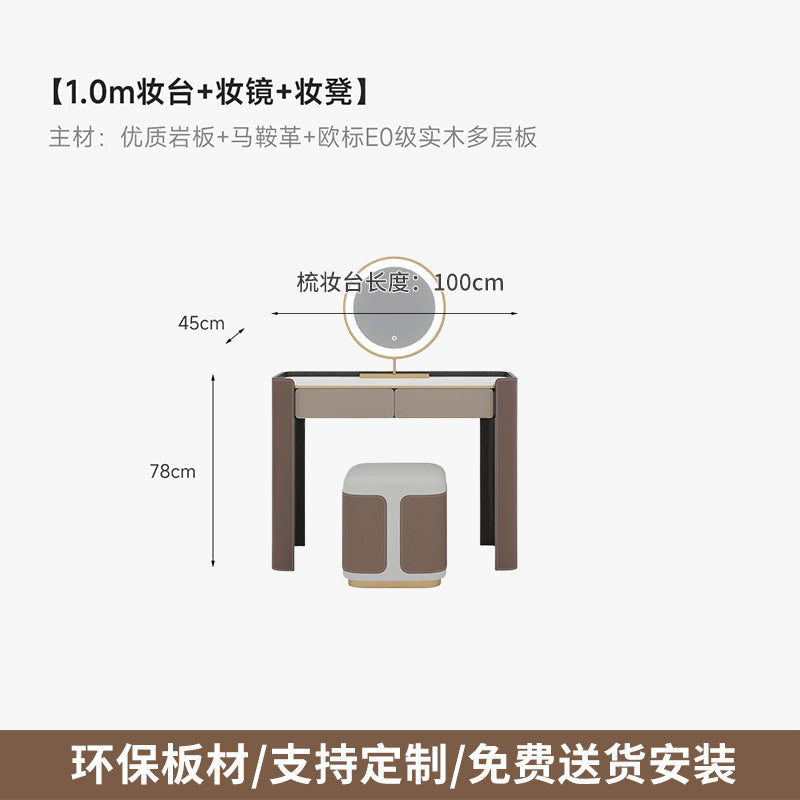 【1.0m妆台+妆镜+妆凳】

主材：优质岩板+马鞍革+欧标E0级实木多层板

梳妆台长度：100cm

45cm

78cm

环保板材/支持定制/免费送货安装