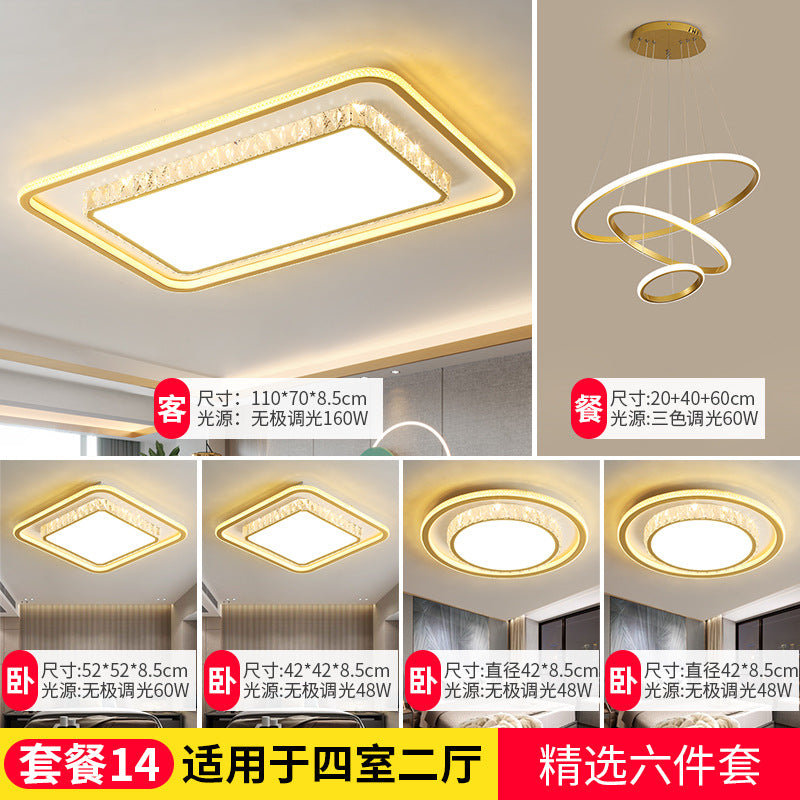 客 尺寸：110*70*8.5cm
光源：无极调光160W

餐 尺寸:20+40+60cm
光源:三色调光60W

卧 尺寸:52*52*8.5cm
光源:无极调光60W

卧 尺寸:42*42*8.5cm
光源:无极调光48W

卧 尺寸:直径42*8.5cm
光源:无极调光48W

卧 尺寸:直径42*8.5cm
光源:无极调光48W

套餐14 适用于四室二厅 精选六件套