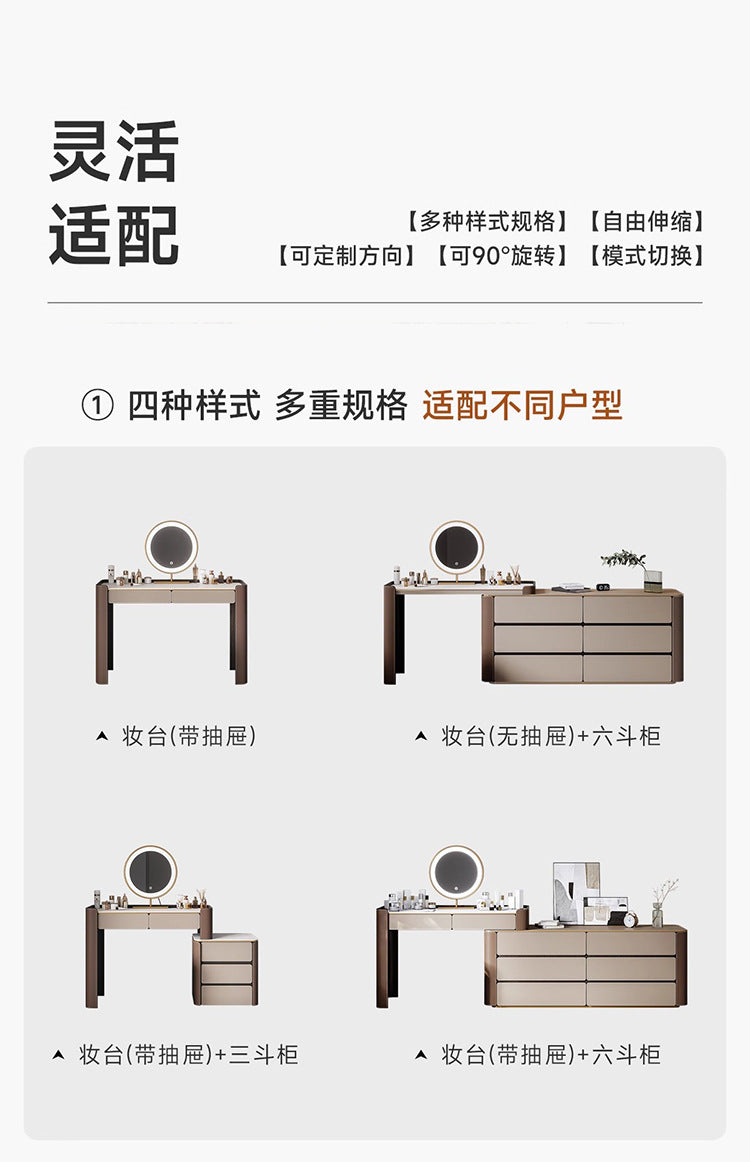 灵活
适配

【多种样式规格】【自由伸缩】
【可定制方向】【可90°旋转】【模式切换】

① 四种样式 多重规格 适配不同户型

▲ 妆台(带抽屉)

▲ 妆台(无抽屉)+六斗柜

▲ 妆台(带抽屉)+三斗柜

▲ 妆台(带抽屉)+六斗柜