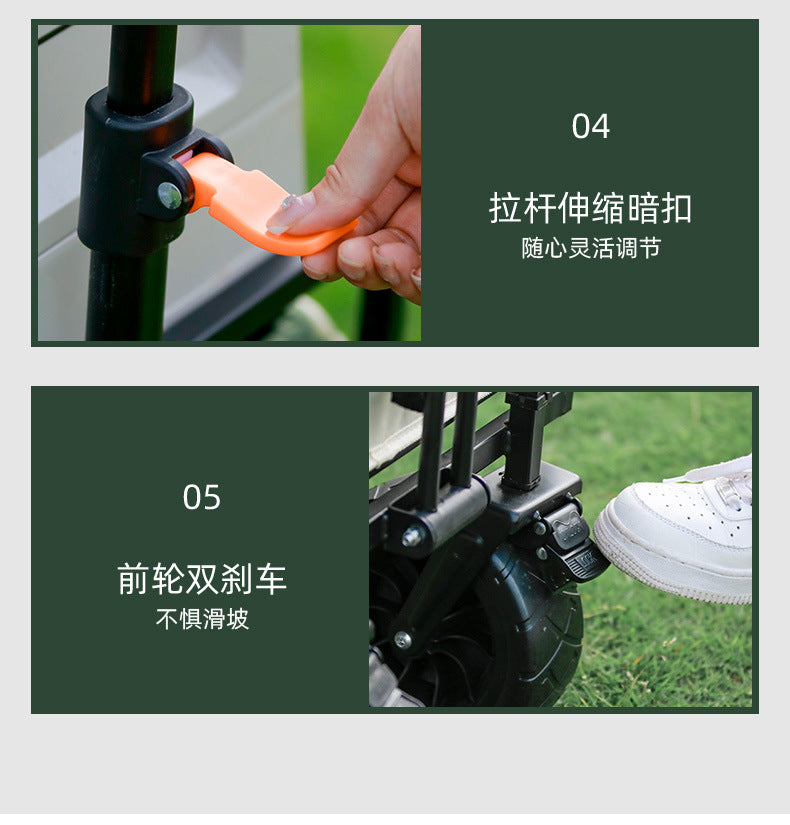 04

拉杆伸缩暗扣
随心灵活调节

05

前轮双刹车
不惧滑坡