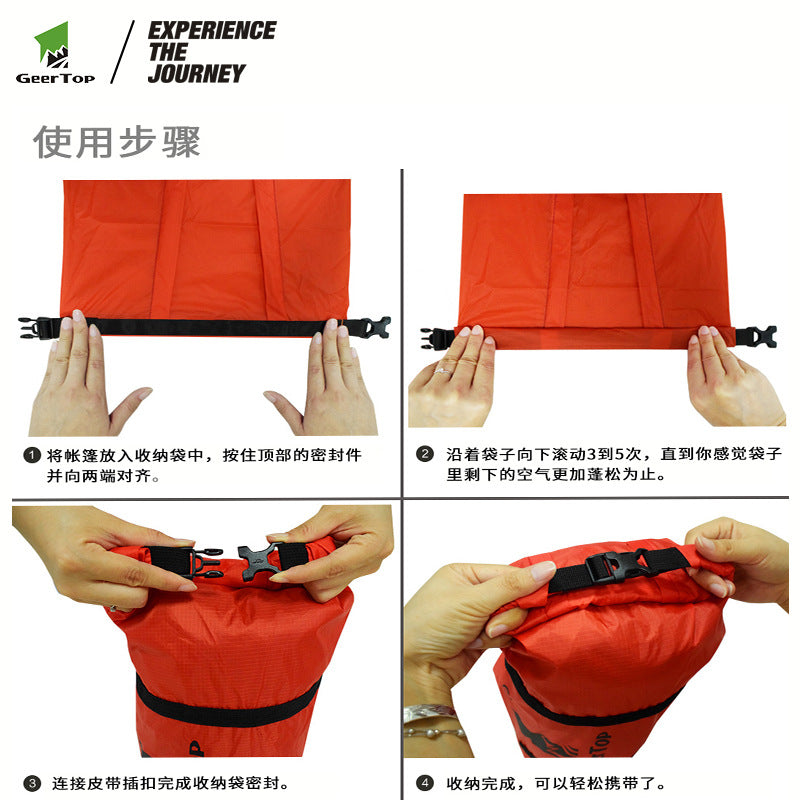 GeerTop

EXPERIENCE THE JOURNEY

使用步骤

❶ 将帐篷放入收纳袋中，按住顶部的密封件并向两端对齐。

❷ 沿着袋子向下滚动3到5次，直到你感觉袋子里剩下的空气更加蓬松为止。

❸ 连接皮带插扣完成收纳袋密封。

❹ 收纳完成，可以轻松携带了。