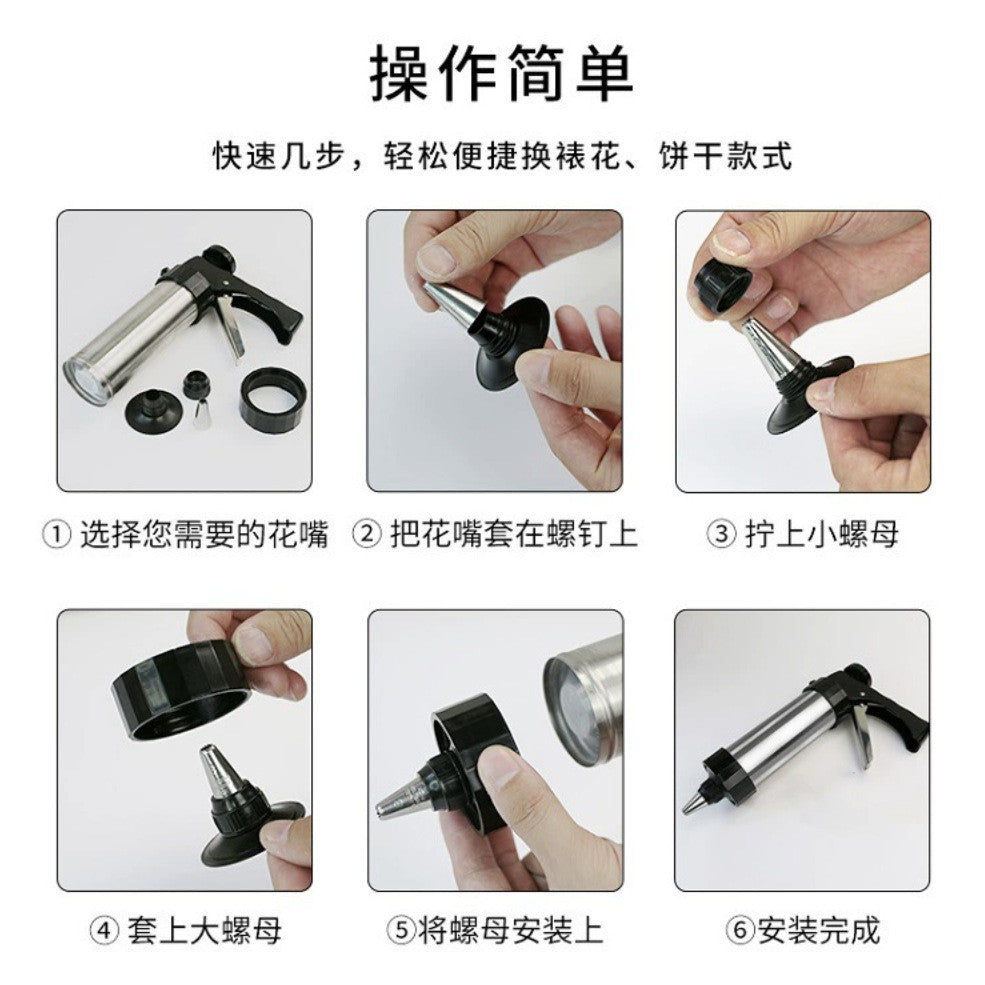 操作简单

快速几步，轻松便捷换裱花、饼干款式

① 选择您需要的花嘴

② 把花嘴套在螺钉上

③ 拧上小螺母

④ 套上大螺母

⑤将螺母安装上

⑥安装完成