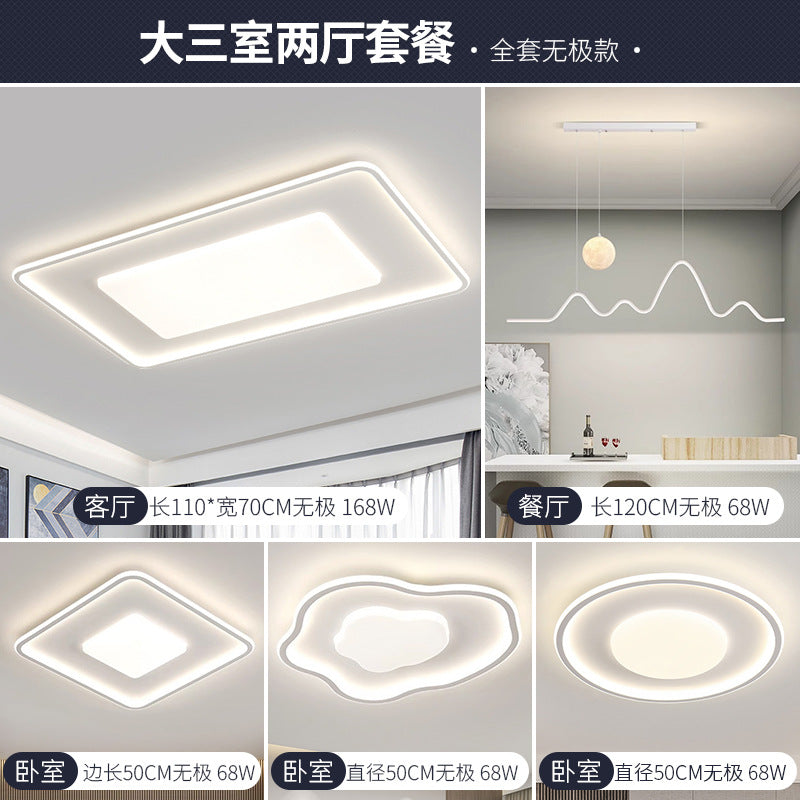 大三室两厅套餐 · 全套无极款 ·

客厅 长110*宽70CM无极 168W

餐厅 长120CM无极 68W

卧室 边长50CM无极 68W

卧室 直径50CM无极 68W

卧室 直径50CM无极 68W