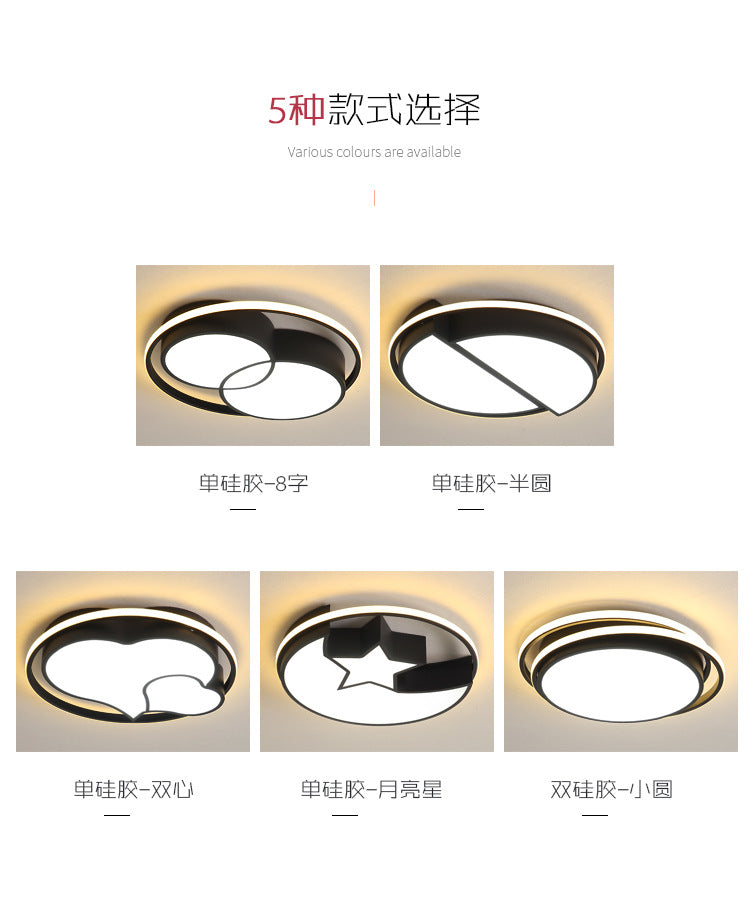 5种款式选择

Various colours are available

单硅胶-8字

单硅胶-半圆

单硅胶-双心

单硅胶-月亮星

双硅胶-小圆