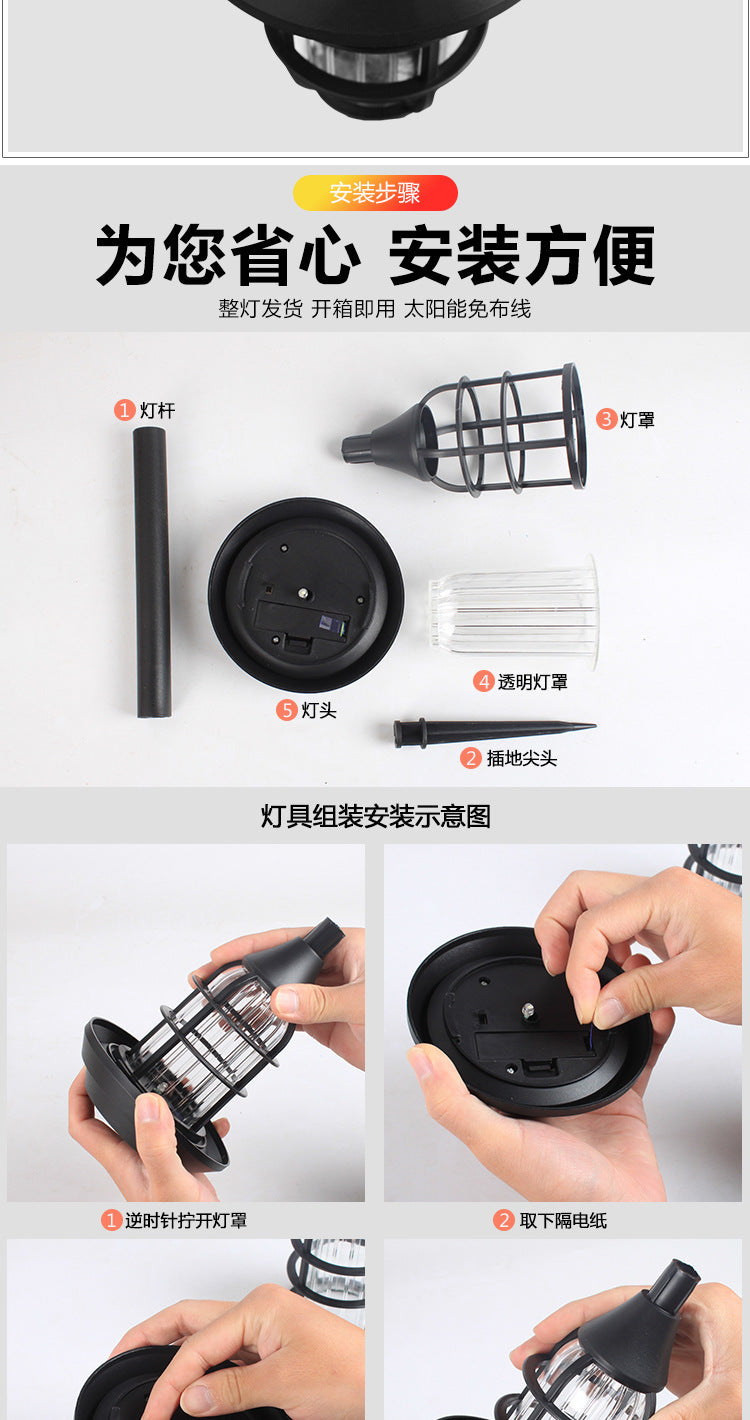 安装步骤

为您省心 安装方便

整灯发货 开箱即用 太阳能免布线

1 灯杆

3 灯罩

4 透明灯罩

5 灯头

2 插地尖头

灯具组装安装示意图

1 逆时针拧开灯罩

2 取下隔电纸