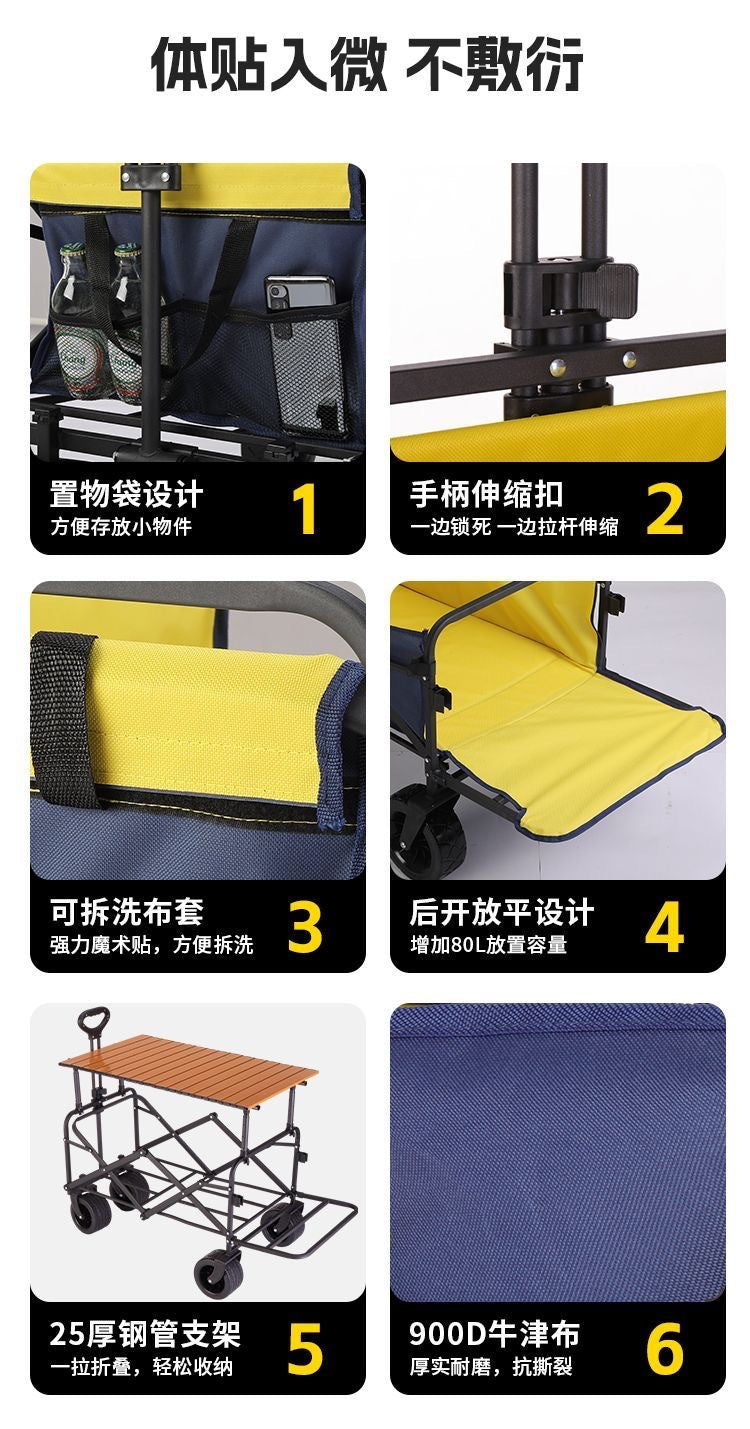 体贴入微 不敷衍

置物袋设计
方便存放小物件
1

手柄伸缩扣
一边锁死 一边拉杆伸缩
2

可拆洗布套
强力魔术贴，方便拆洗
3

后开放平设计
增加80L放置容量
4

25厚钢管支架
一拉折叠，轻松收纳
5

900D牛津布
厚实耐磨，抗撕裂
6