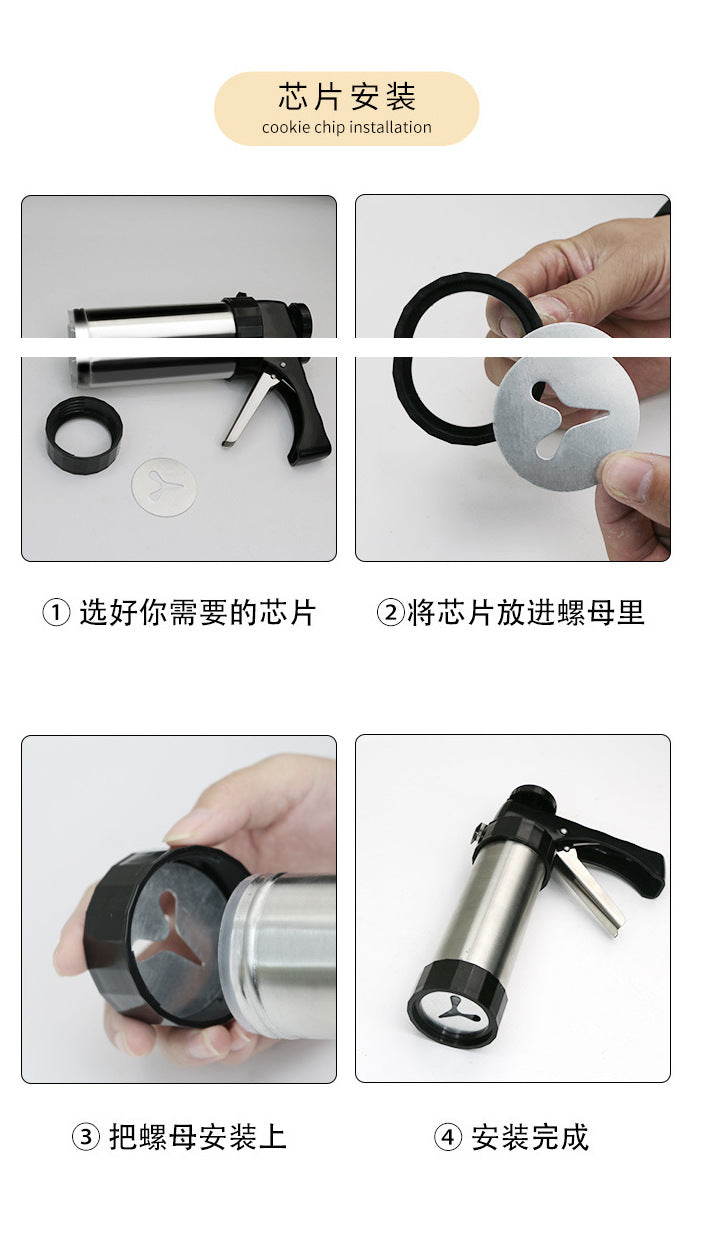 芯片安装
cookie chip installation

① 选好你需要的芯片

②将芯片放进螺母里

③ 把螺母安装上

④ 安装完成