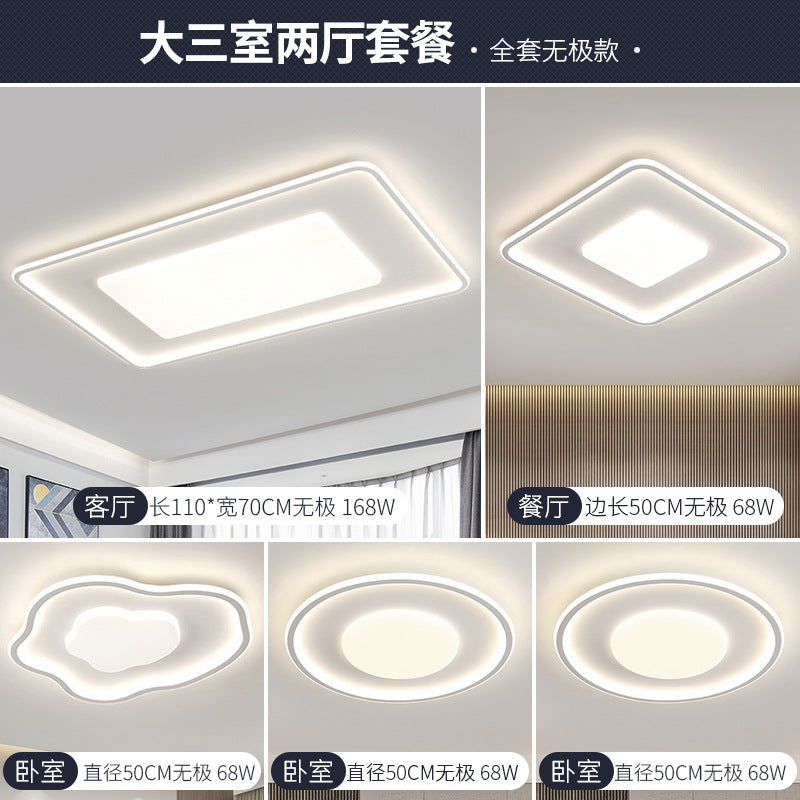 大三室两厅套餐 · 全套无极款 ·

客厅 长110*宽70CM无极 168W

餐厅 边长50CM无极 68W

卧室 直径50CM无极 68W

卧室 直径50CM无极 68W

卧室 直径50CM无极 68W