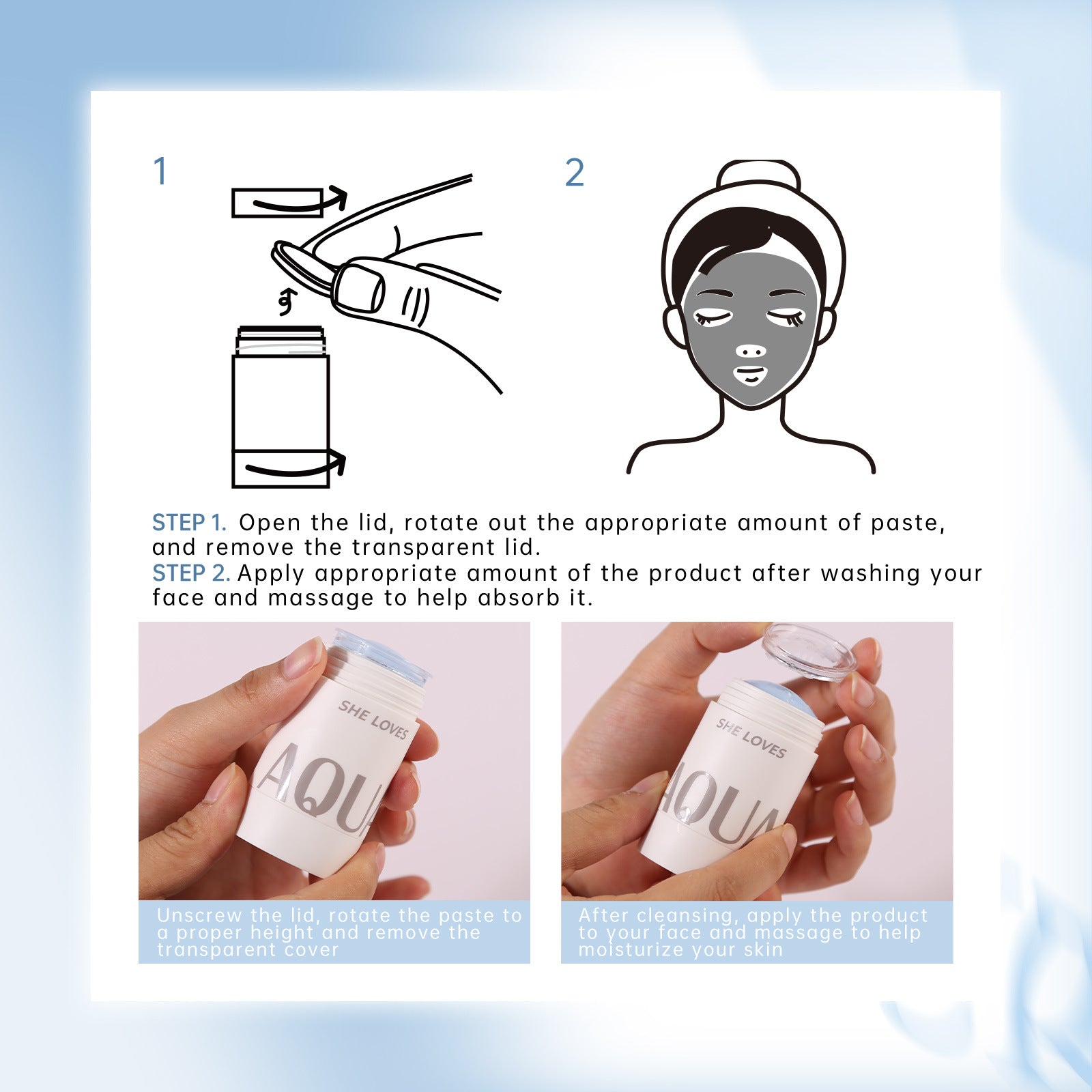 1

2

STEP 1. Open the lid, rotate out the appropriate amount of paste, and remove the transparent lid.
STEP 2. Apply appropriate amount of the product after washing your face and massage to help absorb it.

SHE LOVES
AQUA

Unscrew the lid, rotate the paste to a proper height and remove the transparent cover

SHE LOVES
AQUA

After cleansing, apply the product to your face and massage to help moisturize your skin