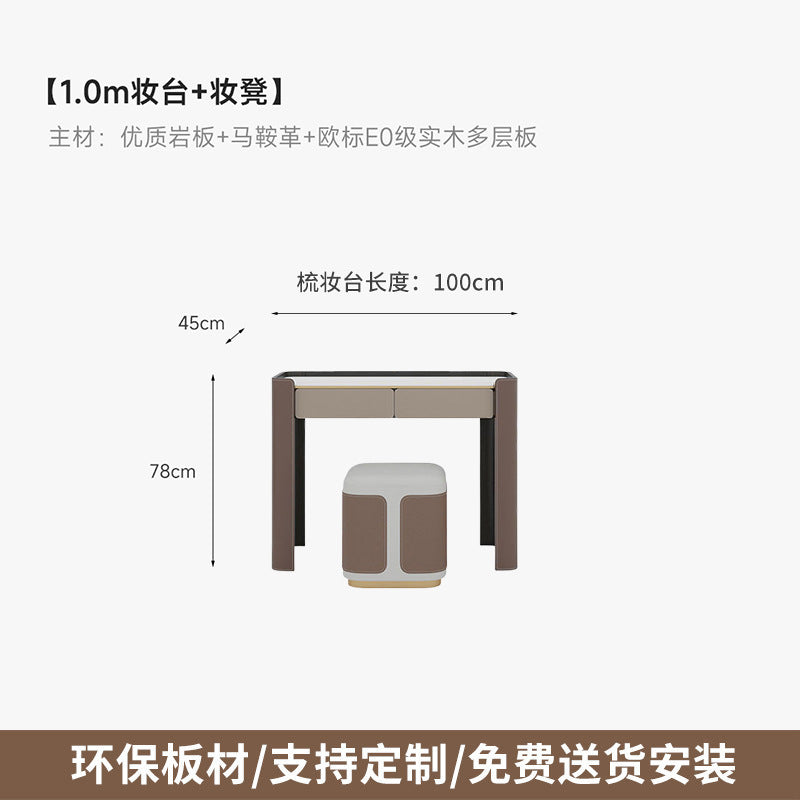 【1.0m妆台+妆凳】

主材：优质岩板+马鞍革+欧标E0级实木多层板

梳妆台长度：100cm

45cm

78cm

环保板材/支持定制/免费送货安装