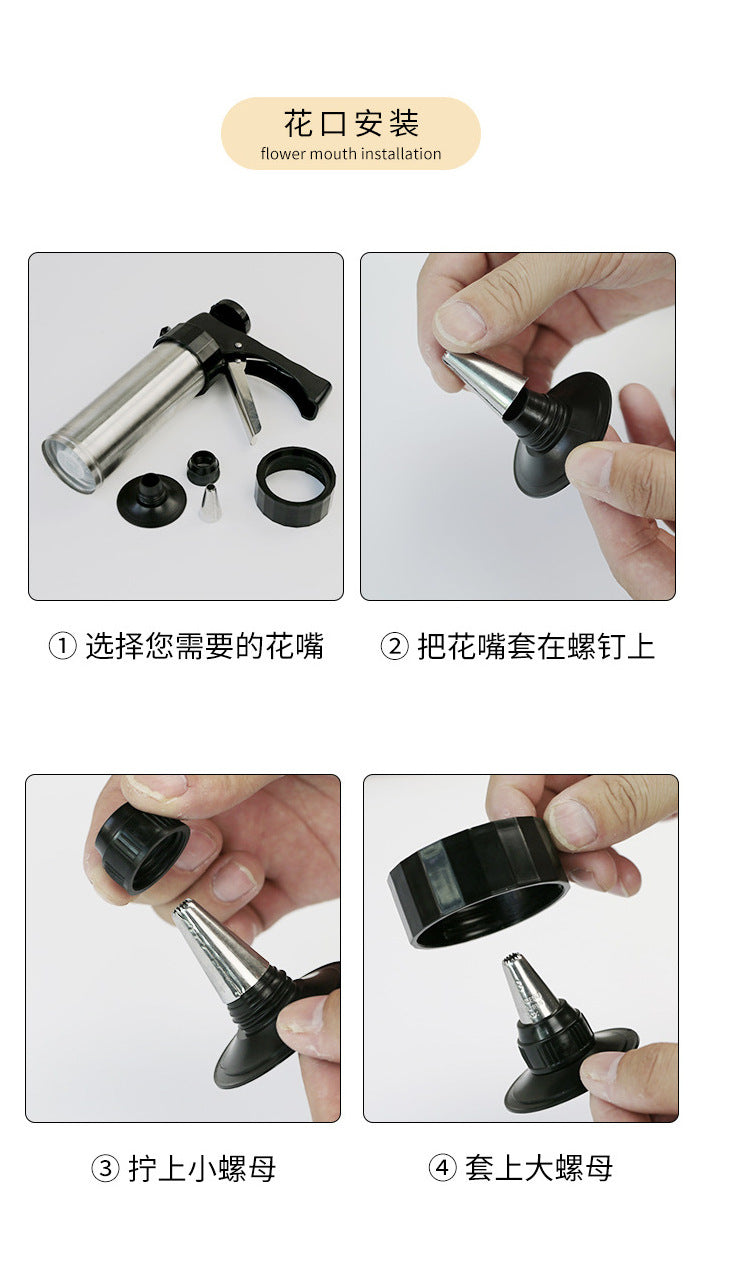 花口安装
flower mouth installation

① 选择您需要的花嘴

② 把花嘴套在螺钉上

③ 拧上小螺母

④ 套上大螺母