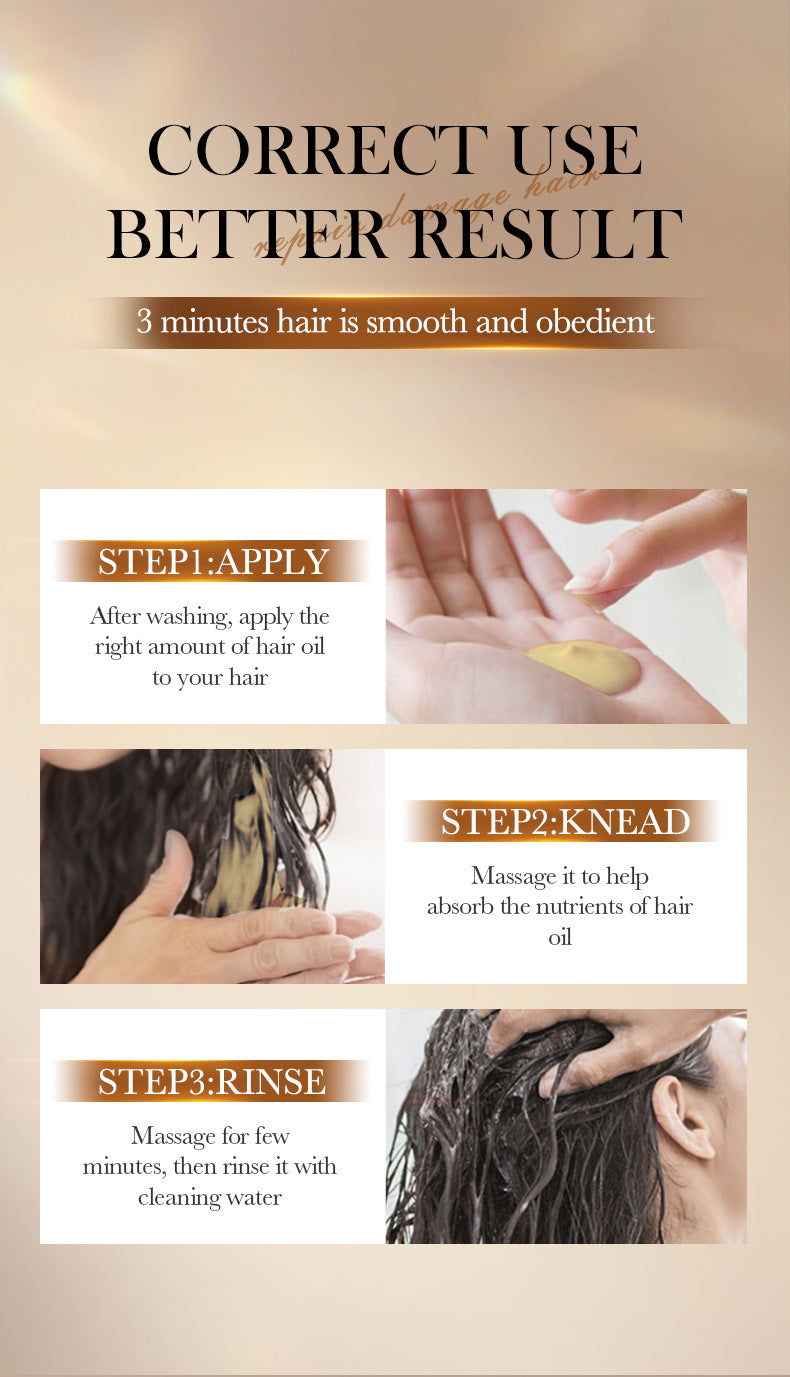 CORRECT USE
BETTER RESULT

repair damage hair

3 minutes hair is smooth and obedient

STEP1:APPLY

After washing, apply the right amount of hair oil to your hair

STEP2:KNEAD

Massage it to help absorb the nutrients of hair oil

STEP3:RINSE

Massage for few minutes, then rinse it with cleaning water