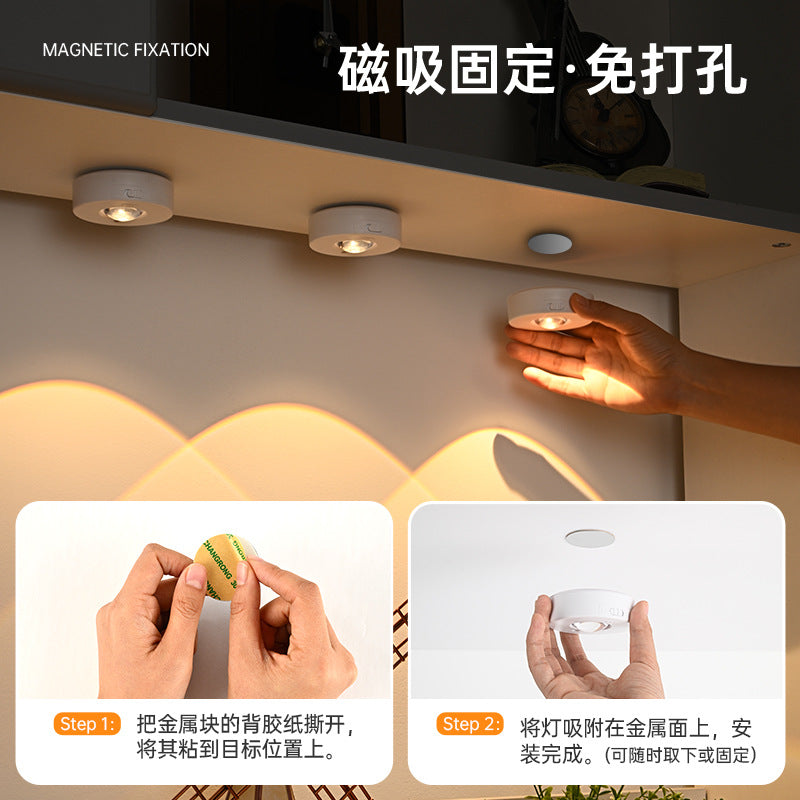 MAGNETIC FIXATION

磁吸固定·免打孔

CHANGRONG

Step 1: 把金属块的背胶纸撕开，将其粘到目标位置上。

Step 2: 将灯吸附在金属面上，安装完成。（可随时取下或固定）