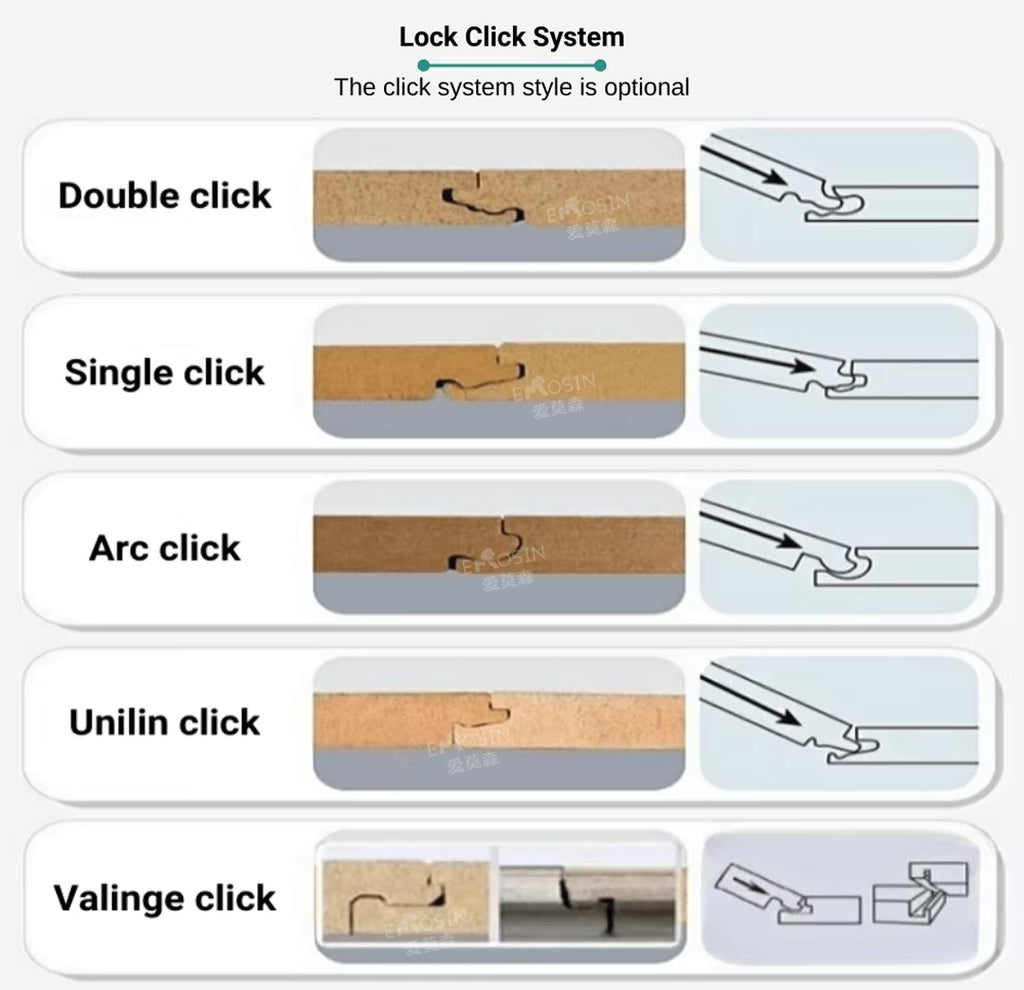 Lock Click System

The click system style is optional

Double click

EMOSIN
爱莫森

Single click

EMOSIN
爱莫森

Arc click

EMOSIN
爱莫森

Unilin click

EMOSIN
爱莫森

Valinge click

EMOSIN
爱莫森