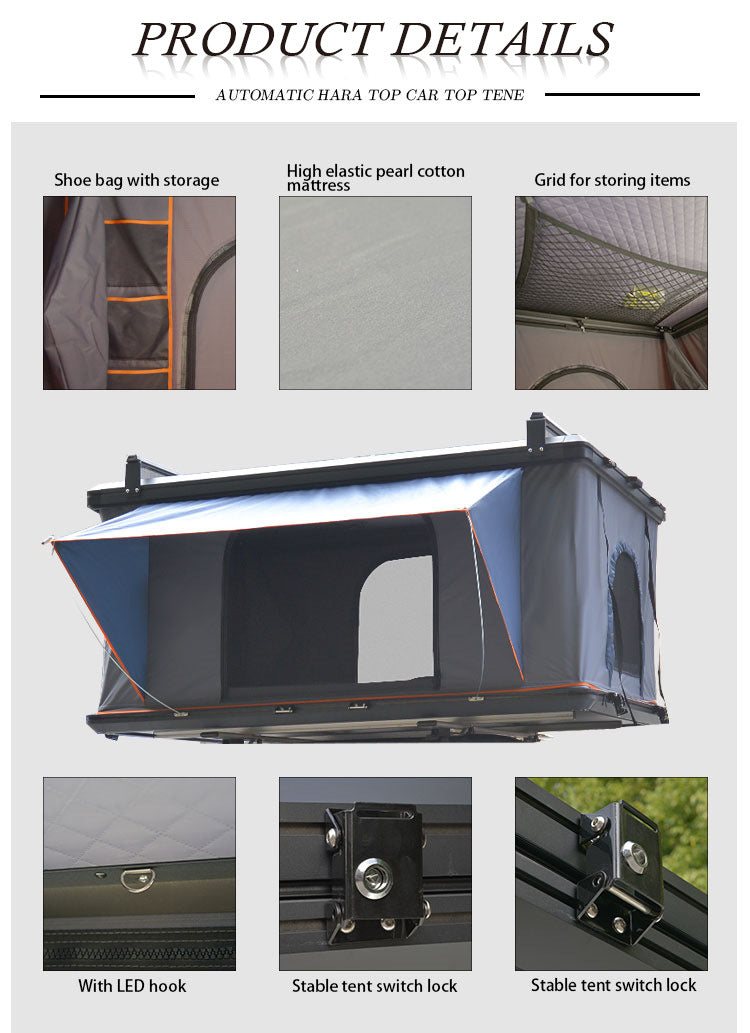 PRODUCT DETAILS

AUTOMATIC HARA TOP CAR TOP TENE

Shoe bag with storage

High elastic pearl cotton mattress

Grid for storing items

With LED hook

Stable tent switch lock

Stable tent switch lock