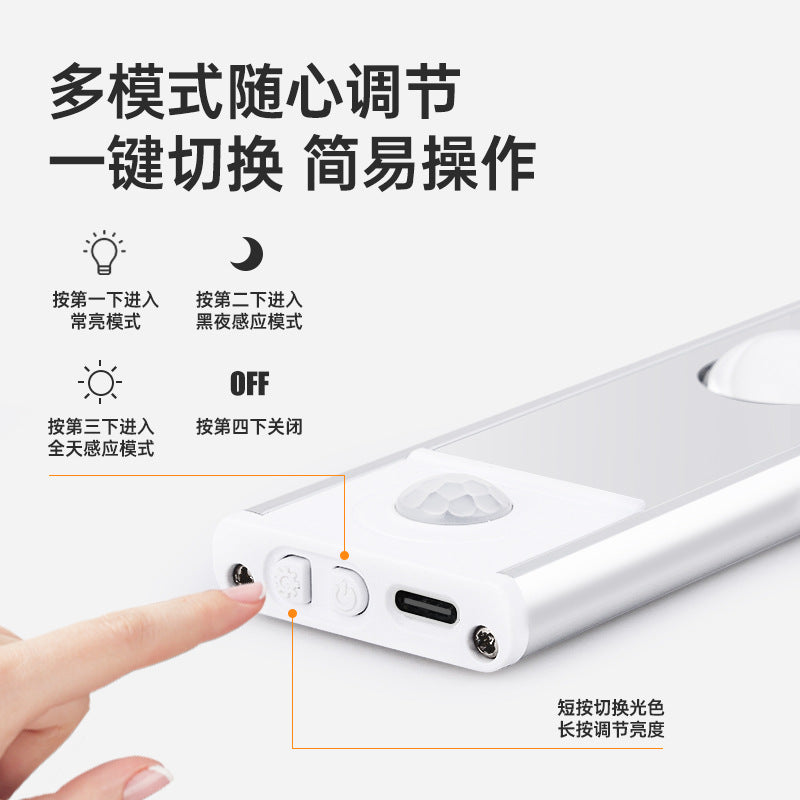 多模式随心调节
一键切换 简易操作

按第一下进入
常亮模式

按第二下进入
黑夜感应模式

按第三下进入
全天感应模式

OFF
按第四下关闭

短按切换光色
长按调节亮度