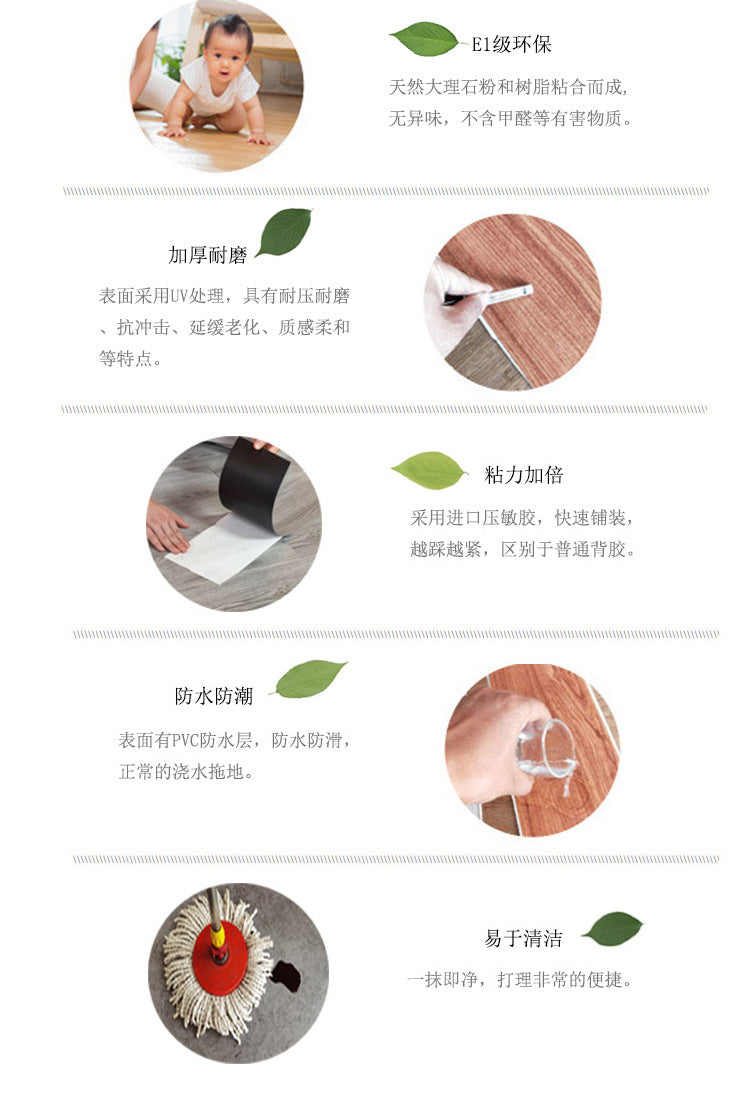 E1级环保

天然大理石粉和树脂粘合而成,无异味，不含甲醛等有害物质。

加厚耐磨

表面采用UV处理，具有耐压耐磨、抗冲击、延缓老化、质感柔和等特点。

粘力加倍

采用进口压敏胶，快速铺装，越踩越紧，区别于普通背胶。

防水防潮

表面有PVC防水层，防水防滑，正常的浇水拖地。

易于清洁

一抹即净，打理非常的便捷。